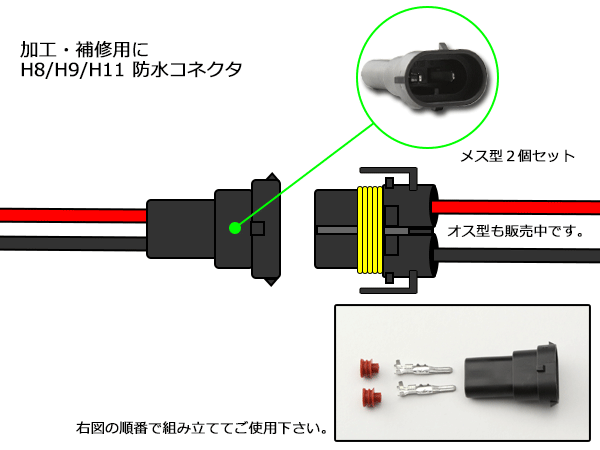 加工・補修用に
H8/H9/H11 防水コネクタ

メス型２個セット

オス型も販売中です。

右図の順番で組み立ててご使用下さい。