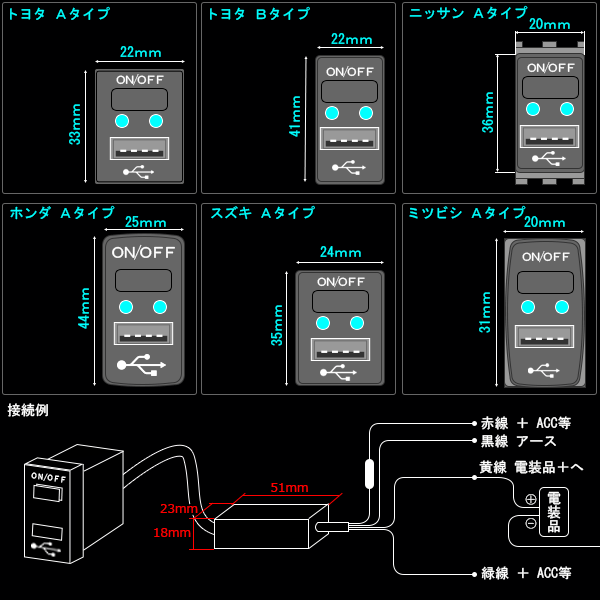 トヨタ Aタイプ
22mm
33mm
ON/OFF

トヨタ Bタイプ
22mm
41mm
ON/OFF

ニッサン Aタイプ
20mm
36mm
ON/OFF

ホンダ Aタイプ
25mm
44mm
ON/OFF

スズキ Aタイプ
24mm
35mm
ON/OFF

ミツビシ Aタイプ
20mm
31mm
ON/OFF

接続例
ON/OFF
51mm
23mm
18mm
赤線 ＋ ACC等
黒線 アース
黄線 電装品＋へ
⊕
⊖
電装品
緑線 ＋ ACC等