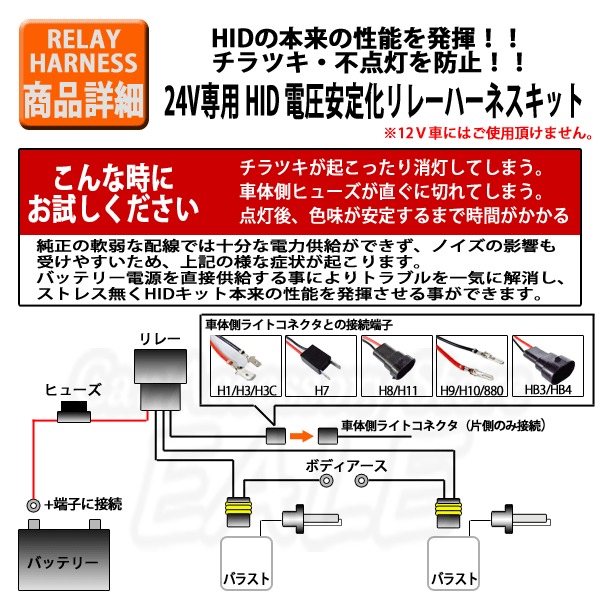 RELAY HARNESS 商品詳細

HIDの本来の性能を発揮！！
チラツキ・不点灯を防止！！
24V専用 HID 電圧安定化リレーハーネスキット
※12Ｖ車にはご使用頂けません。

こんな時に
お試しください

チラツキが起こったり消灯してしまう。
車体側ヒューズが直ぐに切れてしまう。
点灯後、色味が安定するまで時間がかかる

純正の軟弱な配線では十分な電力供給ができず、ノイズの影響も受けやすいため、上記の様な症状が起こります。
バッテリー電源を直接供給する事によりトラブルを一気に解消し、ストレス無くHIDキット本来の性能を発揮させる事ができます。

車体側ライトコネクタとの接続端子

H1/H3/H3C
H7
H8/H11
H9/H10/880
HB3/HB4

リレー
ヒューズ
車体側ライトコネクタ（片側のみ接続）
ボディアース
+端子に接続
バッテリー
バラスト
バラスト