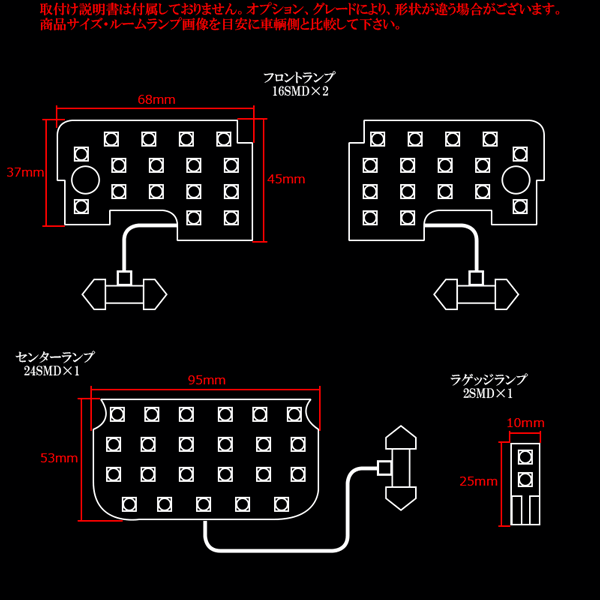 取付け説明書は付属しておりません。オプション、グレードにより、形状が違う場合がございます。
商品サイズ・ルームランプ画像を目安に車輌側と比較して下さい。

フロントランプ
16SMD×2

68mm
37mm
45mm

センターランプ
24SMD×1

95mm
53mm

ラゲッジランプ
2SMD×1

10mm
25mm