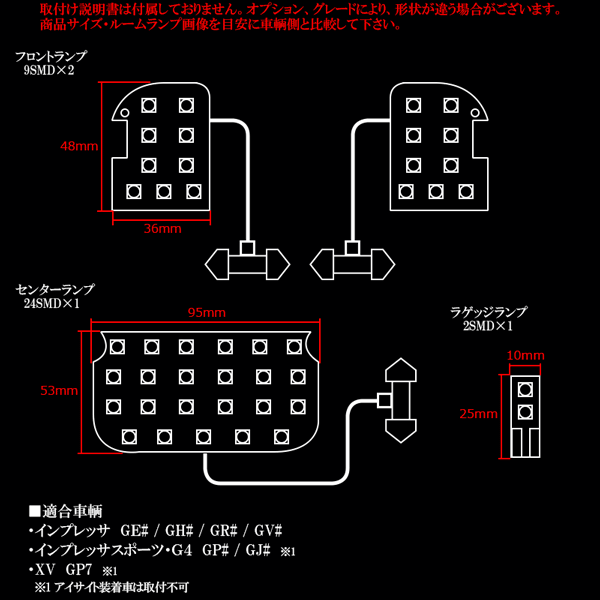 取付け説明書は付属しておりません。オプション、グレードにより、形状が違う場合がございます。
商品サイズ・ルームランプ画像を目安に車輌側と比較して下さい。

フロントランプ
9SMD×2

48mm

36mm

センターランプ
24SMD×1

95mm

53mm

ラゲッジランプ
2SMD×1

10mm

25mm

■適合車輌
・インプレッサ　GE# / GH# / GR# / GV#
・インプレッサスポーツ・G4　GP# / GJ#　※1
・XV　GP7　※1
※1 アイサイト装着車は取付不可