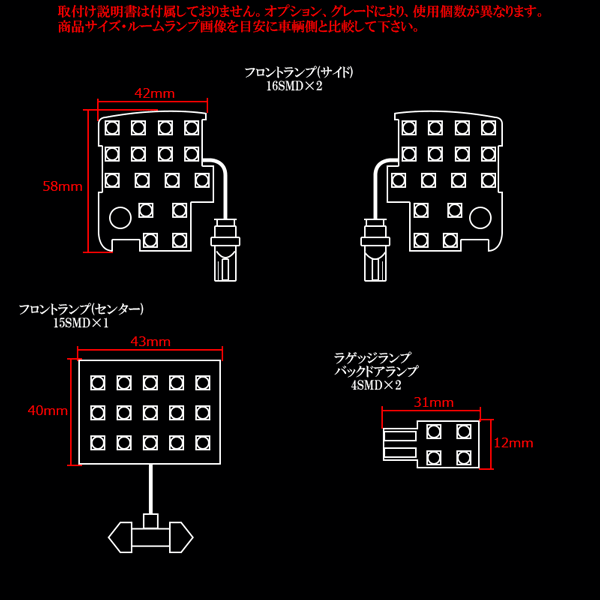 取付け説明書は付属しておりません。オプション、グレードにより、使用個数が異なります。
商品サイズ・ルームランプ画像を目安に車輌側と比較して下さい。

フロントランプ(サイド)
16SMD×2

42mm

58mm

フロントランプ(センター)
15SMD×1

43mm

40mm

ラゲッジランプ
バックドアランプ
4SMD×2

31mm

12mm