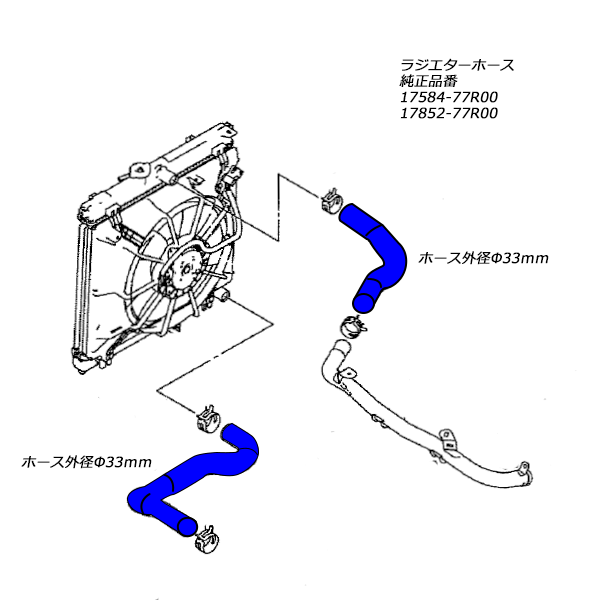 ラジエターホース
純正品番
17584-77R00
17852-77R00

ホース外径Φ33mm

ホース外径Φ33mm