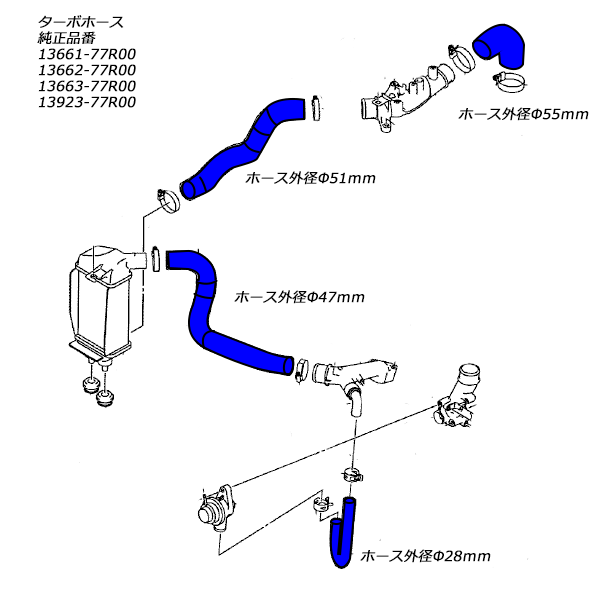 ターボホース
純正品番
13661-77R00
13662-77R00
13663-77R00
13923-77R00

ホース外径Φ55mm

ホース外径Φ51mm

ホース外径Φ47mm

ホース外径Φ28mm