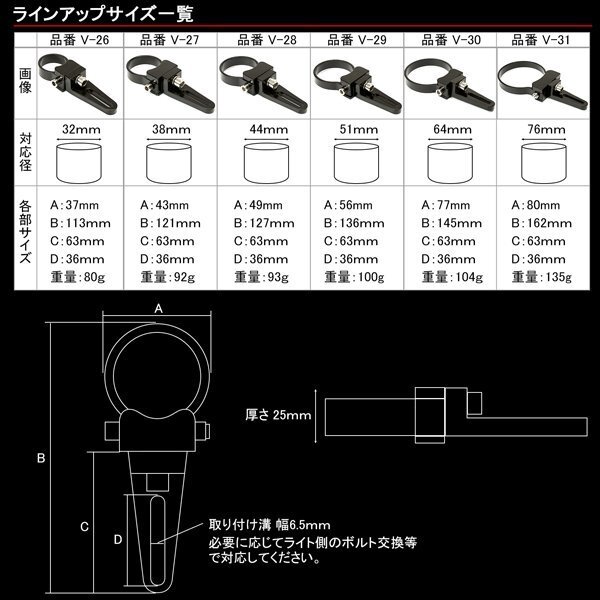 ラインアップサイズ一覧

| | 品番 V-26 | 品番 V-27 | 品番 V-28 | 品番 V-29 | 品番 V-30 | 品番 V-31 |
|---|---|---|---|---|---|---|
| 画像 | | | | | | |
| 対応径 | 32mm | 38mm | 44mm | 51mm | 64mm | 76mm |
| 各部サイズ | A:37mm B:113mm C:63mm D:36mm 重量:80g | A:43mm B:121mm C:63mm D:36mm 重量:92g | A:49mm B:127mm C:63mm D:36mm 重量:93g | A:56mm B:136mm C:63mm D:36mm 重量:100g | A:77mm B:145mm C:63mm D:36mm 重量:104g | A:80mm B:162mm C:63mm D:36mm 重量:135g |

A

B

C

D

厚さ 25mm

取り付け溝 幅6.5mm
必要に応じてライト側のボルト交換等で対応してください。