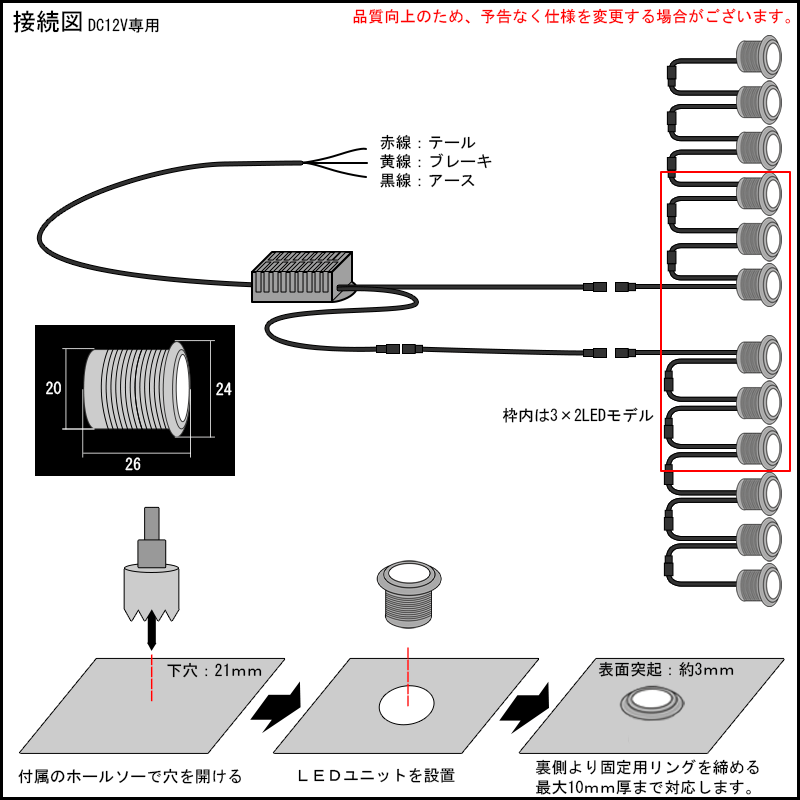 接続図 DC12V専用

品質向上のため、予告なく仕様を変更する場合がございます。

赤線：テール
黄線：ブレーキ
黒線：アース

20
24
26

枠内は3×2LEDモデル

下穴：21mm

表面突起：約3mm

付属のホールソーで穴を開ける

ＬＥＤユニットを設置

裏側より固定用リングを締める
最大10mm厚まで対応します。