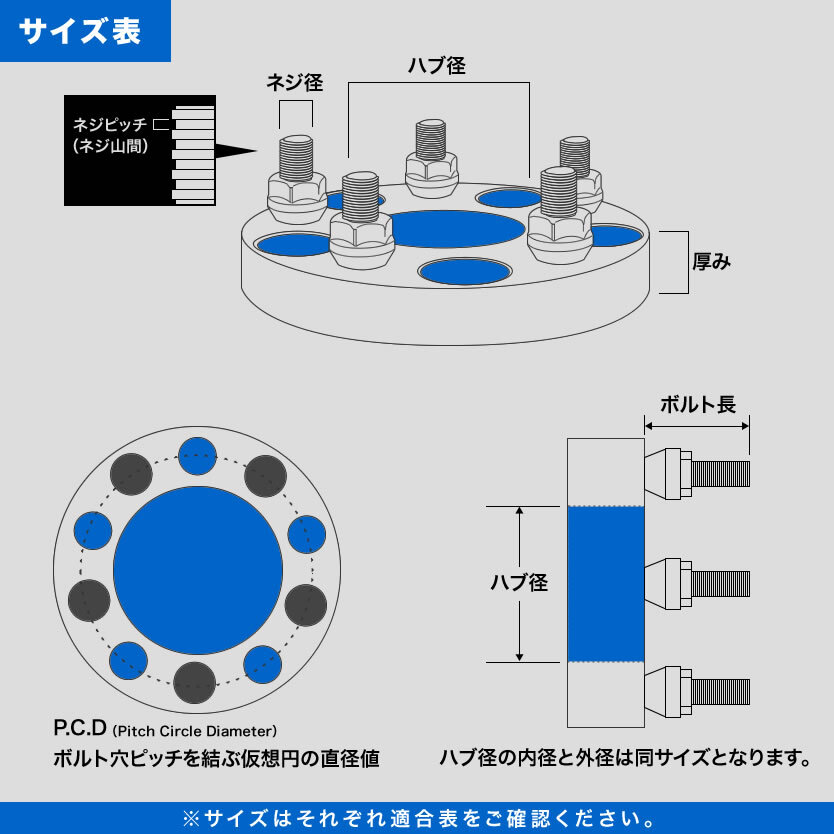 サイズ表

ネジ径

ハブ径

ネジピッチ
(ネジ山間)

厚み

ボルト長

ハブ径

P.C.D (Pitch Circle Diameter)
ボルト穴ピッチを結ぶ仮想円の直径値

ハブ径の内径と外径は同サイズとなります。

※サイズはそれぞれ適合表をご確認ください。