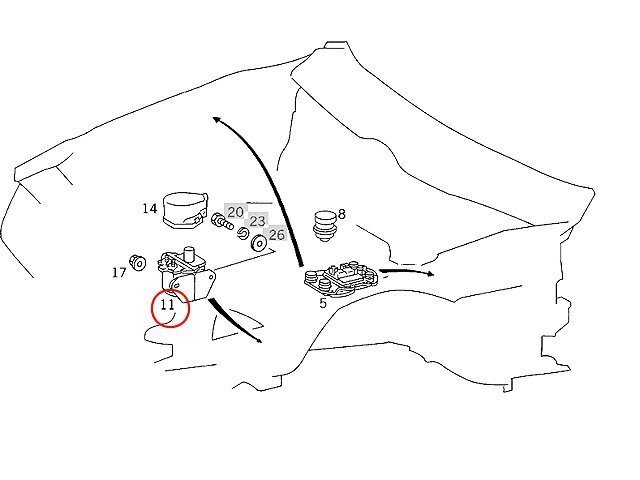 14
20
23
26
8
17
11
5