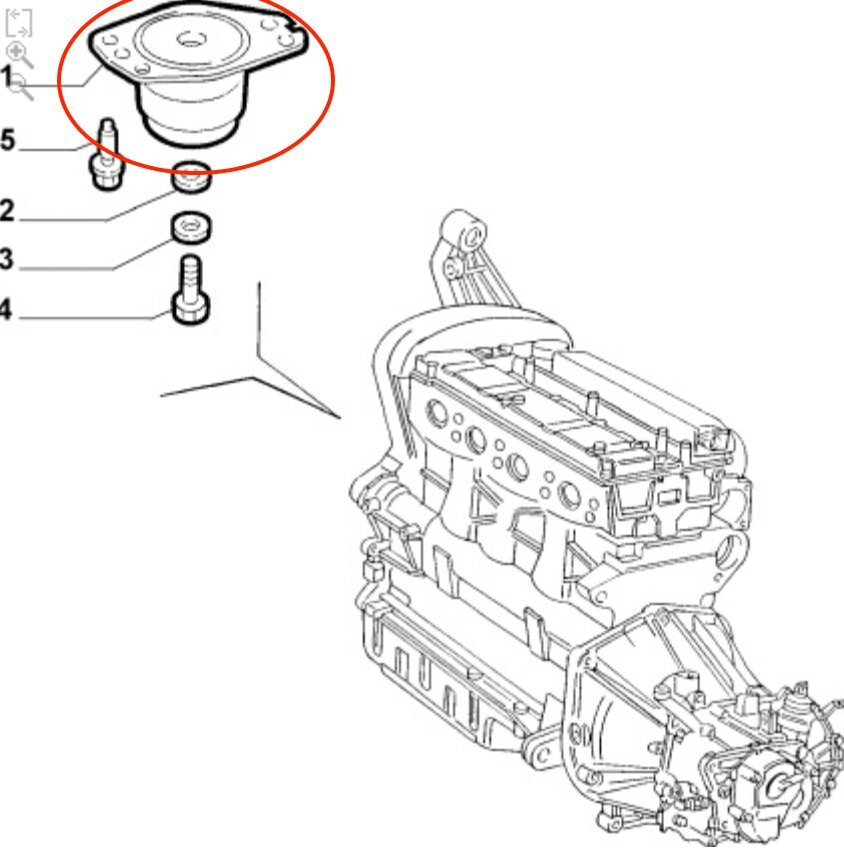 1
5
2
3
4