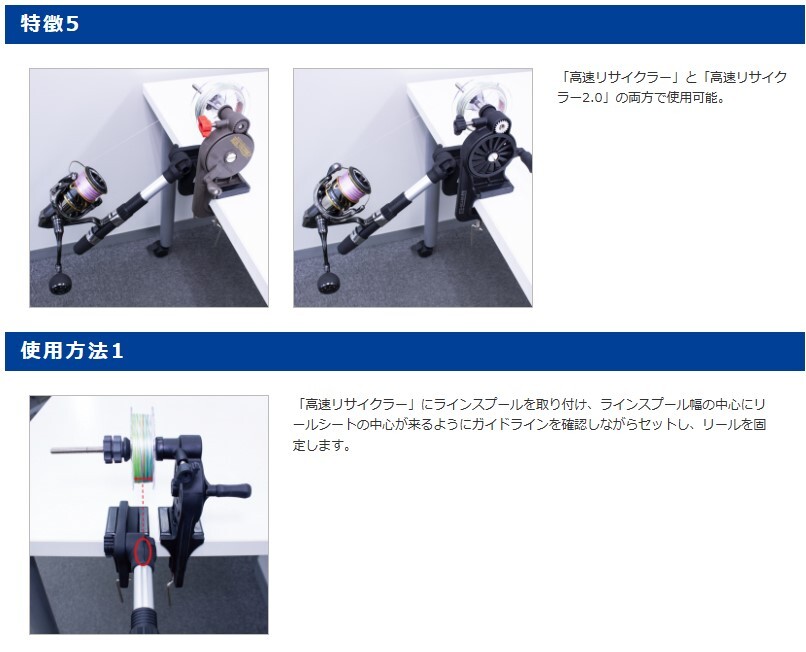 特徴5

「高速リサイクラー」と「高速リサイクラー2.0」の両方で使用可能。

使用方法1

「高速リサイクラー」にラインスプールを取り付け、ラインスプール幅の中心にリールシートの中心が来るようにガイドラインを確認しながらセットし、リールを固定します。