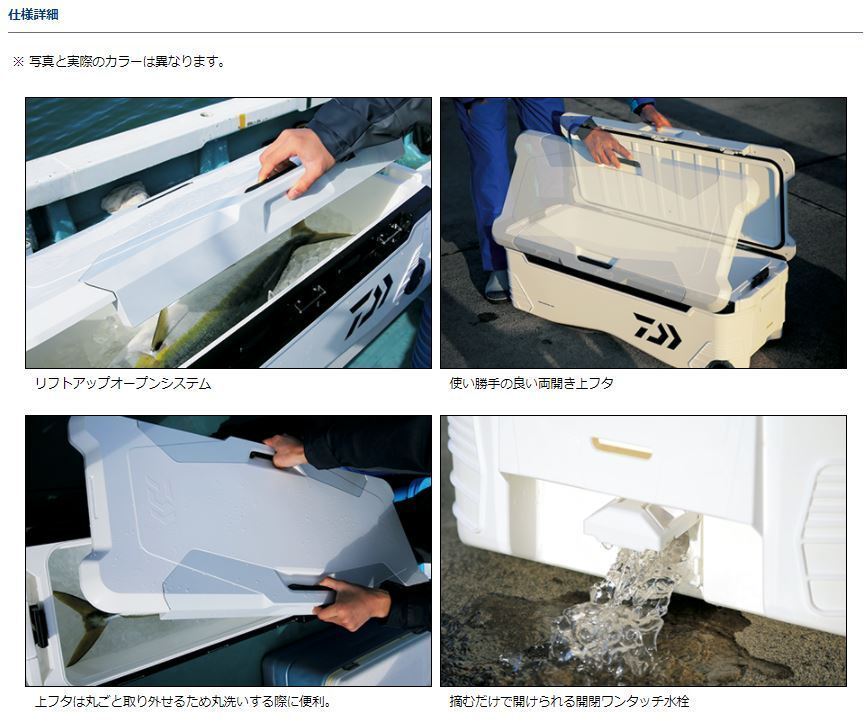 仕様詳細

※ 写真と実際のカラーは異なります。

リフトアップオープンシステム

使い勝手の良い両開き上フタ

上フタは丸ごと取り外せるため丸洗いする際に便利。

摘むだけで開けられる開閉ワンタッチ水栓