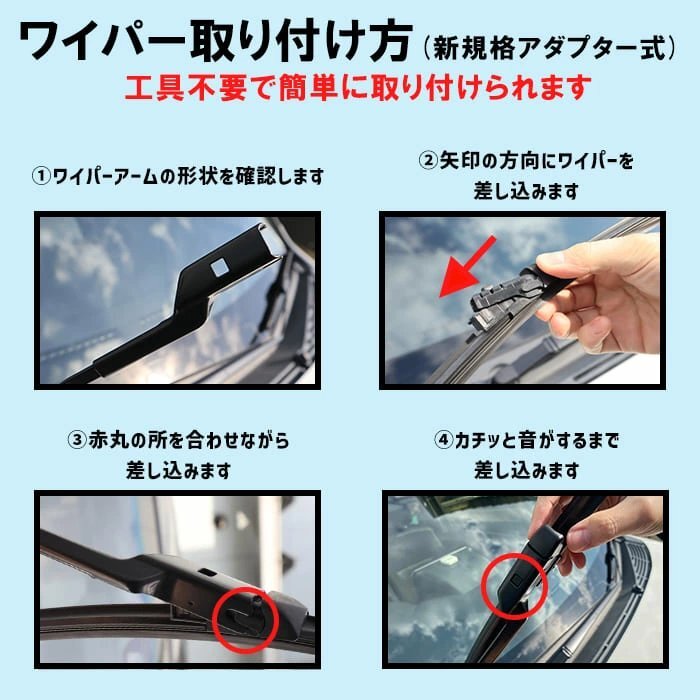 ワイパー取り付け方（新規格アダプター式）
工具不要で簡単に取り付けられます

①ワイパーアームの形状を確認します

②矢印の方向にワイパーを差し込みます

③赤丸の所を合わせながら差し込みます

④カチッと音がするまで差し込みます