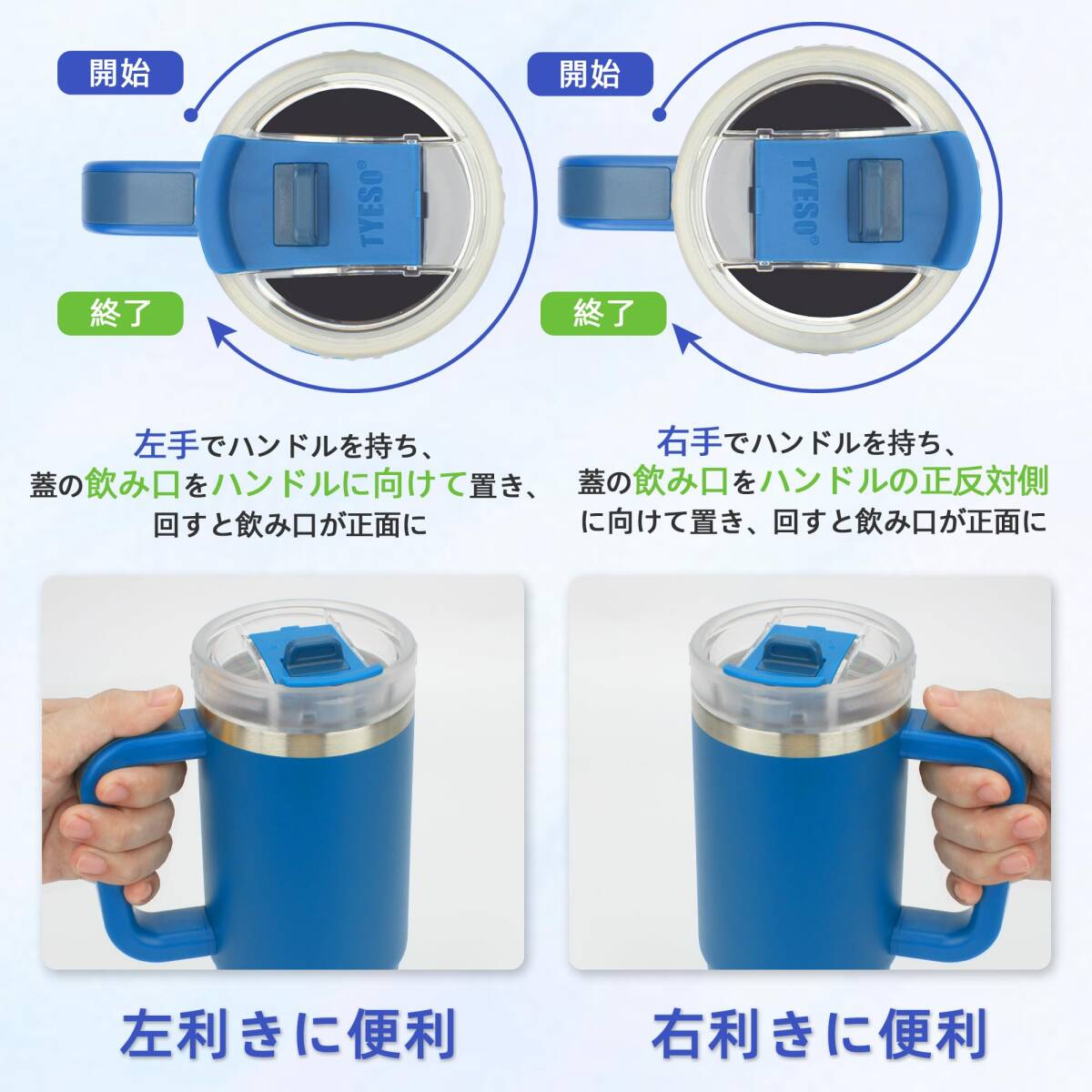 開始

TYESO®

終了

左手でハンドルを持ち、蓋の飲み口をハンドルに向けて置き、回すと飲み口が正面に

左利きに便利

開始

TYESO®

終了

右手でハンドルを持ち、蓋の飲み口をハンドルの正反対側に向けて置き、回すと飲み口が正面に

右利きに便利