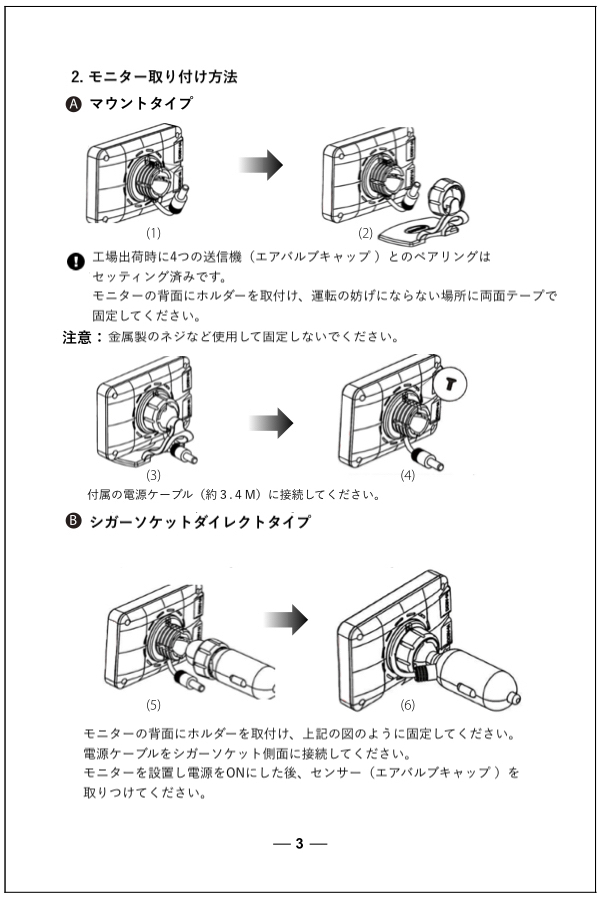 2. モニター取り付け方法

A マウントタイプ

(1)

(2)

工場出荷時に4つの送信機（エアバルブキャップ ）とのペアリングはセッティング済みです。
モニターの背面にホルダーを取付け、運転の妨げにならない場所に両面テープで固定してください。

注意：金属製のネジなど使用して固定しないでください。

T

(3)

(4)

付属の電源ケーブル（約３.４Ｍ）に接続してください。

B シガーソケットダイレクトタイプ

(5)

(6)

モニターの背面にホルダーを取付け、上記の図のように固定してください。
電源ケーブルをシガーソケット側面に接続してください。
モニターを設置し電源をONにした後、センサー（エアバルブキャップ ）を取りつけてください。

— 3 —