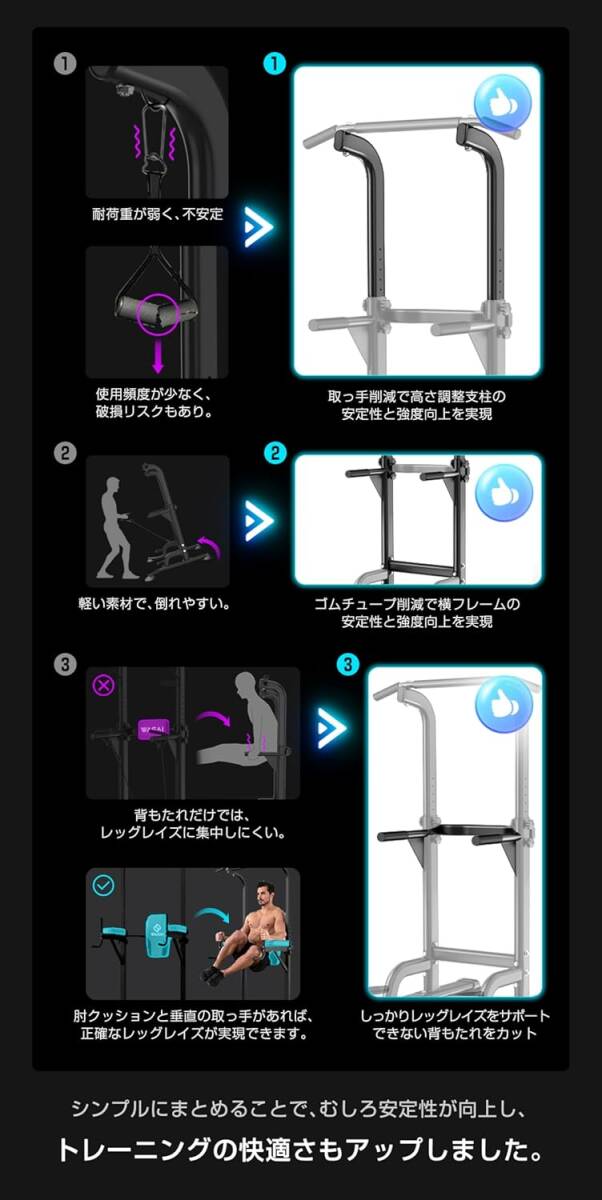 1

耐荷重が弱く、不安定

使用頻度が少なく、破損リスクもあり。

1

取っ手削減で高さ調整支柱の安定性と強度向上を実現

2

軽い素材で、倒れやすい。

2

ゴムチューブ削減で横フレームの安定性と強度向上を実現

3

背もたれだけでは、レッグレイズに集中しにくい。

肘クッションと垂直の取っ手があれば、正確なレッグレイズが実現できます。

3

しっかりレッグレイズをサポートできない背もたれをカット

シンプルにまとめることで、むしろ安定性が向上し、

トレーニングの快適さもアップしました。