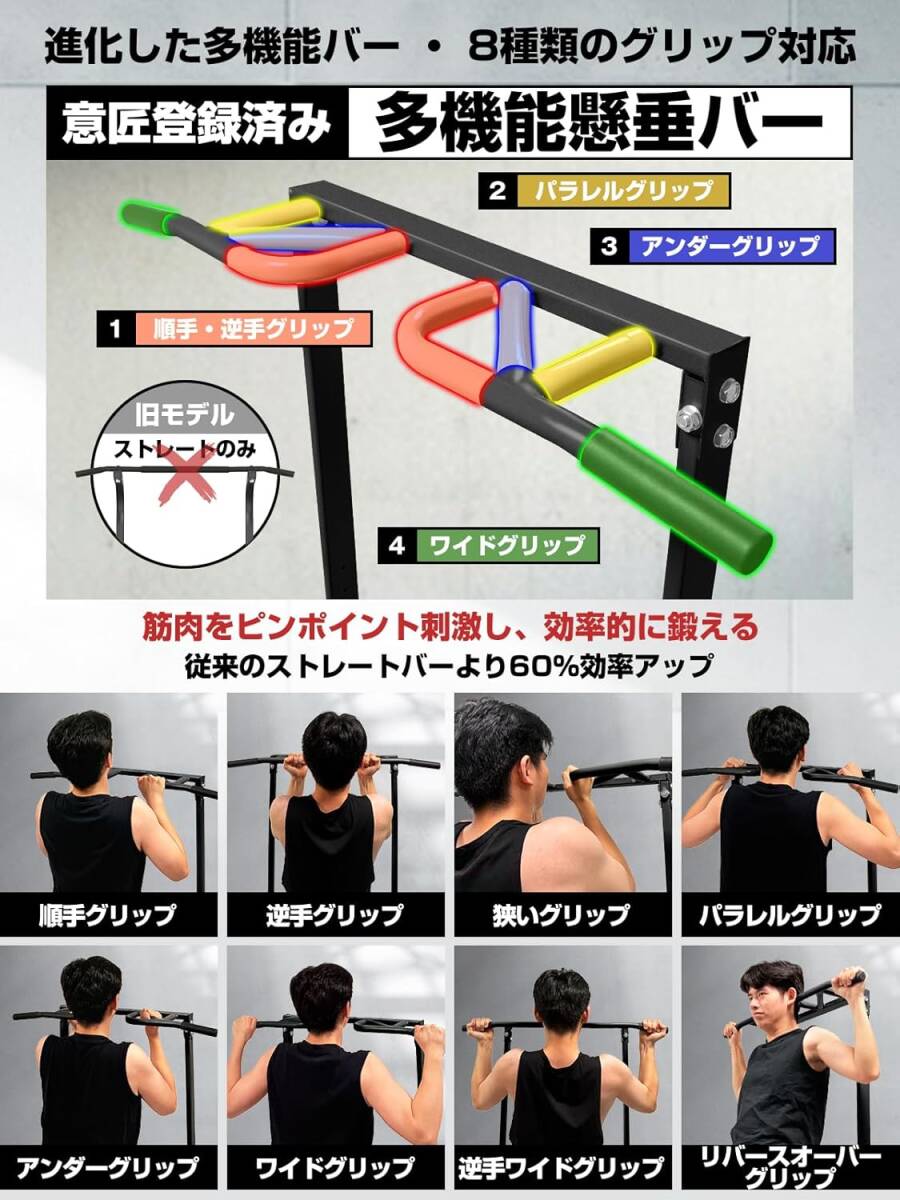 進化した多機能バー ・ 8種類のグリップ対応

意匠登録済み 多機能懸垂バー

2 パラレルグリップ

3 アンダーグリップ

1 順手・逆手グリップ

旧モデル
ストレートのみ

4 ワイドグリップ

筋肉をピンポイント刺激し、効率的に鍛える
従来のストレートバーより60%効率アップ

順手グリップ

逆手グリップ

狭いグリップ

パラレルグリップ

アンダーグリップ

ワイドグリップ

逆手ワイドグリップ

リバースオーバーグリップ