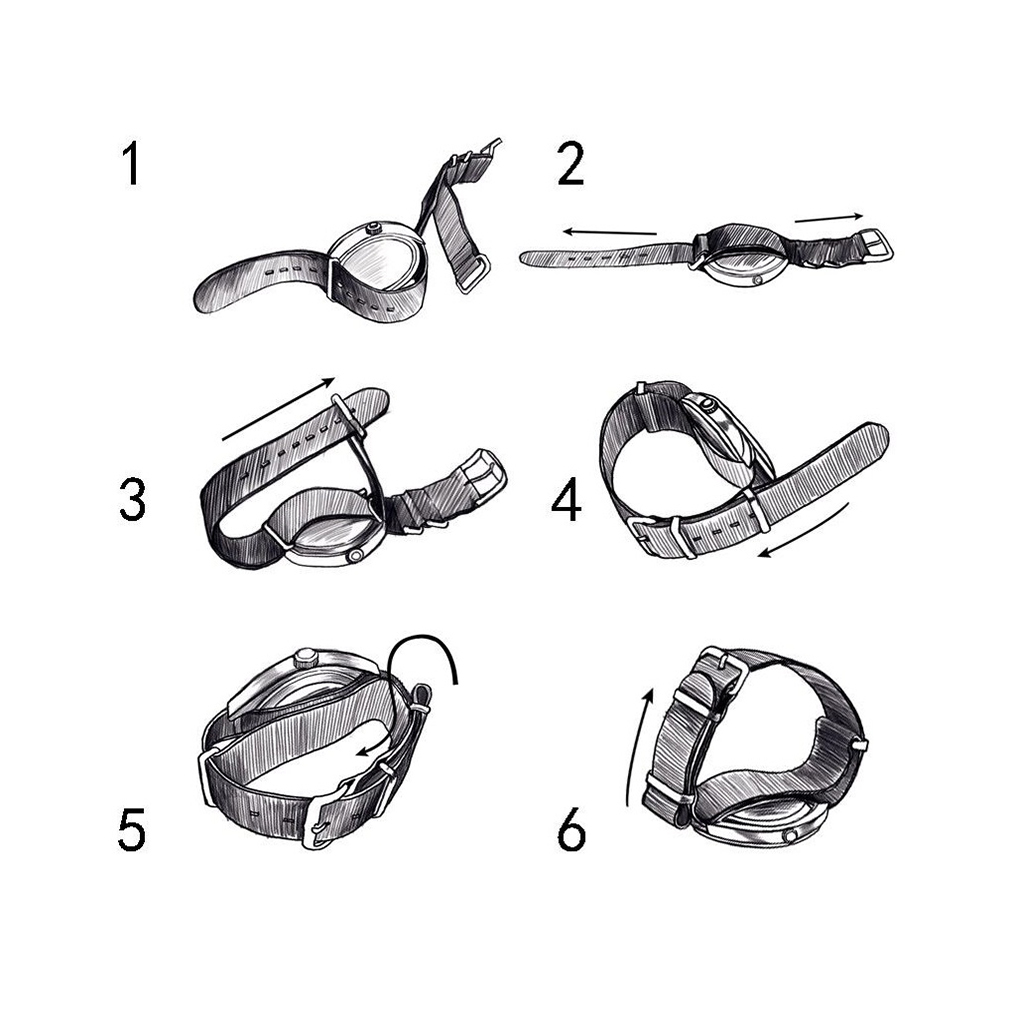 1
2
3
4
5
6