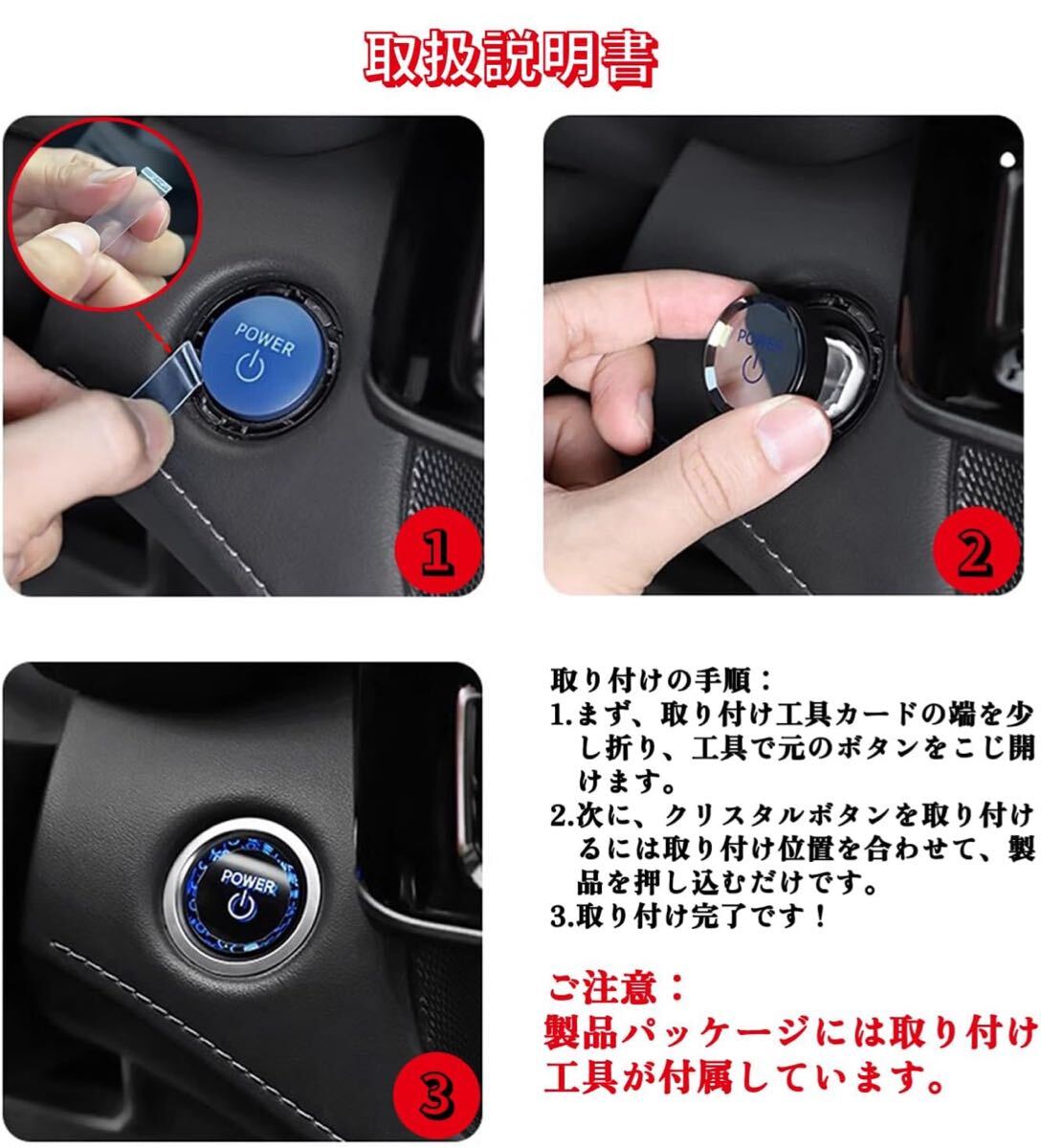 取扱説明書

POWER

1

POWER

2

POWER

3

取り付けの手順：
1.まず、取り付け工具カードの端を少し折り、工具で元のボタンをこじ開けます。
2.次に、クリスタルボタンを取り付けるには取り付け位置を合わせて、製品を押し込むだけです。
3.取り付け完了です！

ご注意：
製品パッケージには取り付け工具が付属しています。