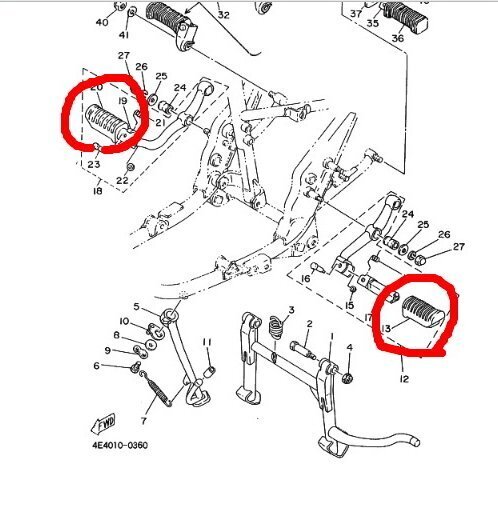 40
41
32
37
35
36
27
26
25
24
20
19
21
23
22
18
24
25
26
27
16
15
17
13
12
5
10
8
9
6
7
11
3
2
1
4
FWD
4E4010-0360