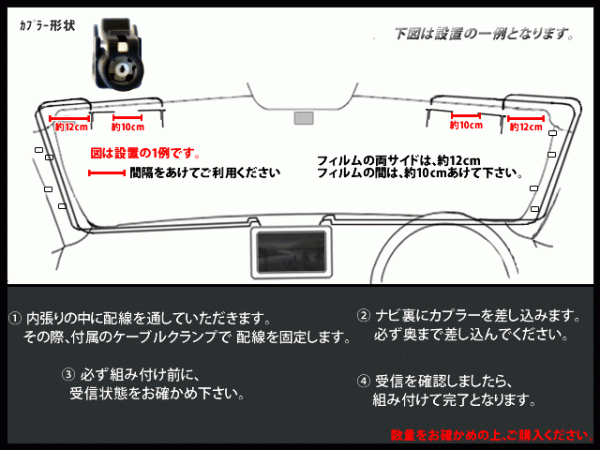 カプラー形状

下図は設置の一例となります。

約12cm
約10cm
約10cm
約12cm

図は設置の1例です。

間隔をあけてご利用ください

フィルムの両サイドは、約12cm
フィルムの間は、約10cmあけて下さい。

① 内張りの中に配線を通していただきます。
その際、付属のケーブルクランプで 配線を固定します。

② ナビ裏にカプラーを差し込みます。
必ず奥まで差し込んでください。

③ 必ず組み付け前に、
受信状態をお確かめ下さい。

④ 受信を確認しましたら、
組み付けて完了となります。

数量をお確かめの上、ご購入ください。