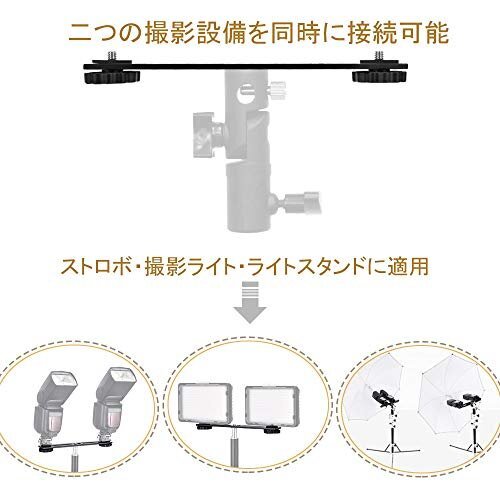 二つの撮影設備を同時に接続可能

ストロボ・撮影ライト・ライトスタンドに適用