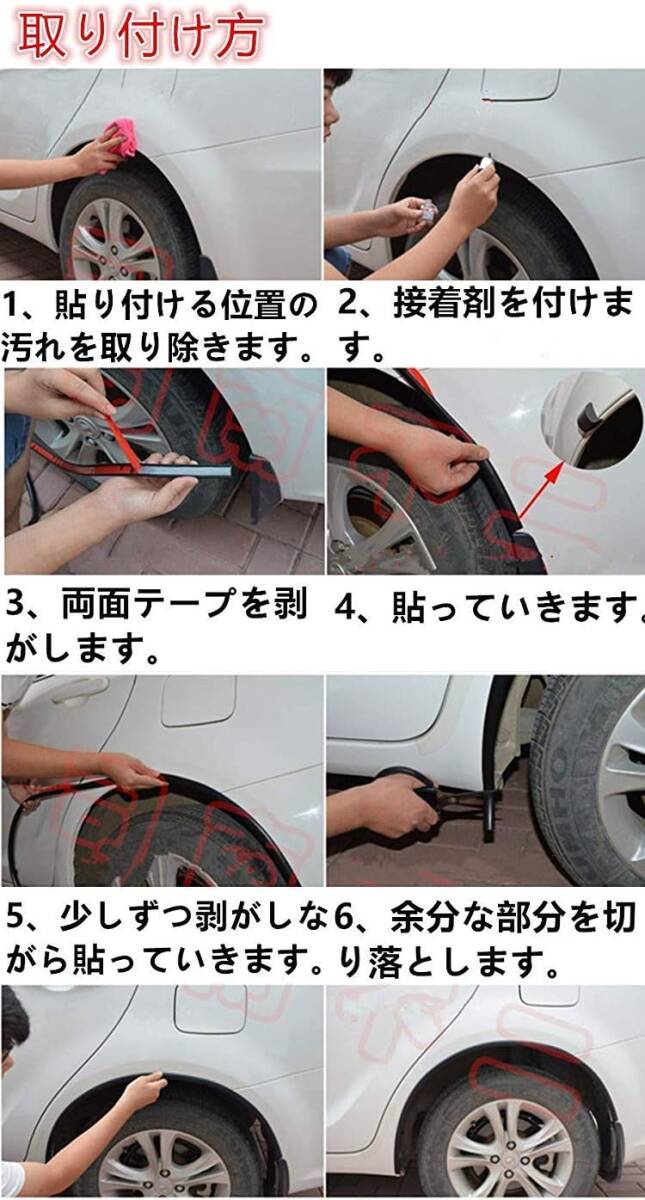 取り付け方

1、貼り付ける位置の汚れを取り除きます。

2、接着剤を付けます。

3、両面テープを剥がします。

4、貼っていきます。

5、少しずつ剥がしながら貼っていきます。

6、余分な部分を切り落とします。