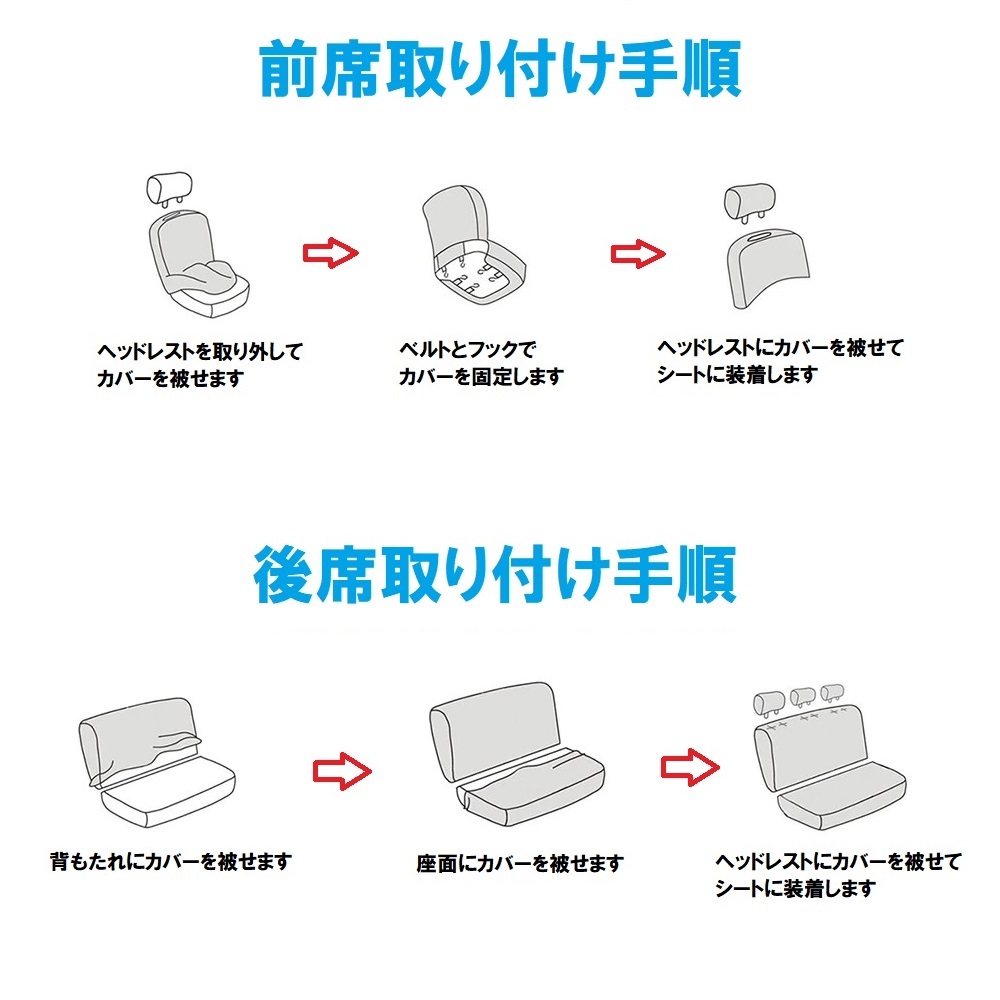 前席取り付け手順

ヘッドレストを取り外して
カバーを被せます

ベルトとフックで
カバーを固定します

ヘッドレストにカバーを被せて
シートに装着します

後席取り付け手順

背もたれにカバーを被せます

座面にカバーを被せます

ヘッドレストにカバーを被せて
シートに装着します