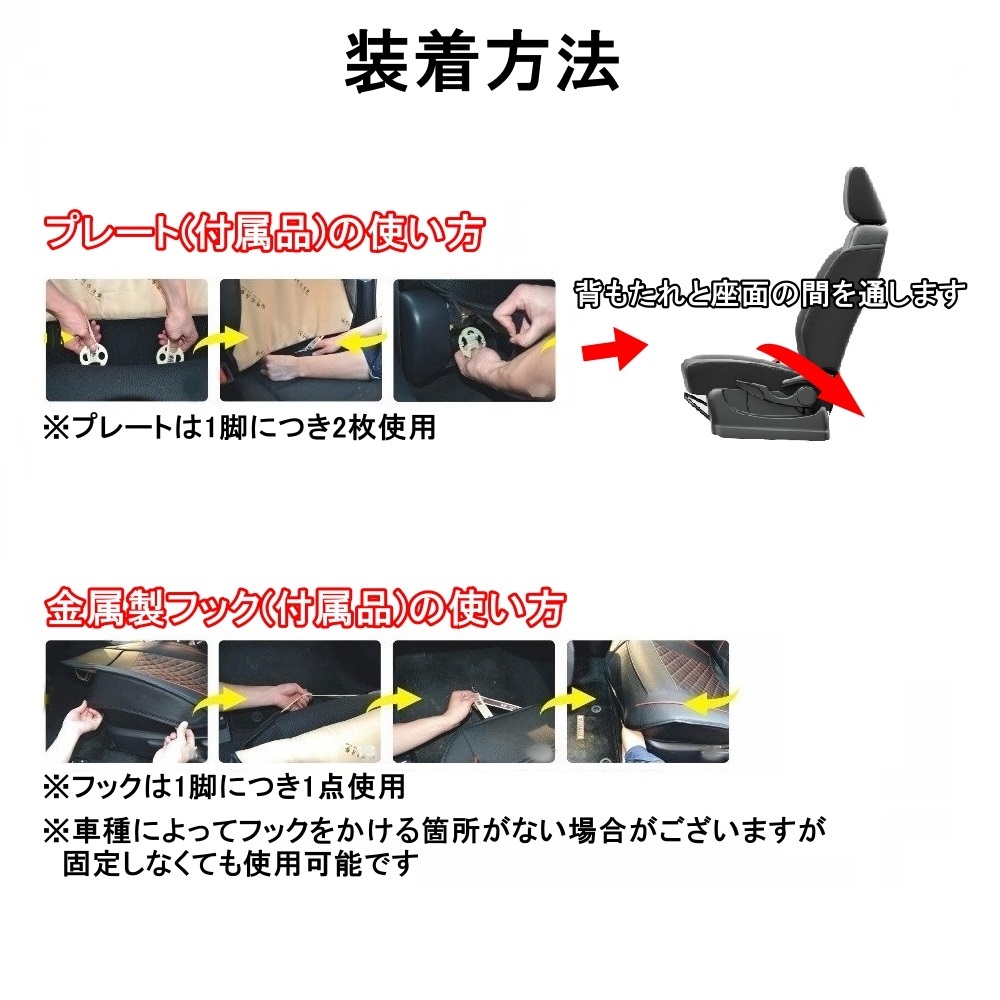 装着方法

プレート(付属品)の使い方

背もたれと座面の間を通します

※プレートは1脚につき2枚使用

金属製フック(付属品)の使い方

※フックは1脚につき1点使用

※車種によってフックをかける箇所がない場合がございますが固定しなくても使用可能です