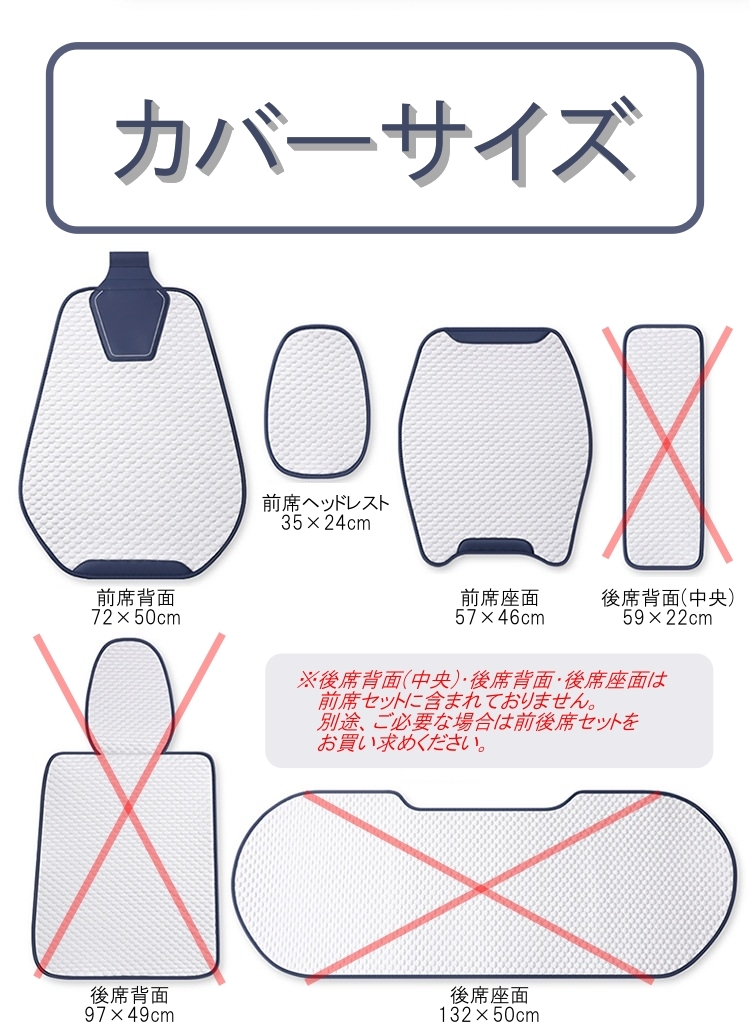 カバーサイズ

前席ヘッドレスト
35×24cm

前席背面
72×50cm

前席座面
57×46cm

後席背面(中央)
59×22cm

※後席背面(中央)・後席背面・後席座面は前席セットに含まれておりません。
別途、ご必要な場合は前後席セットをお買い求めください。

後席背面
97×49cm

後席座面
132×50cm