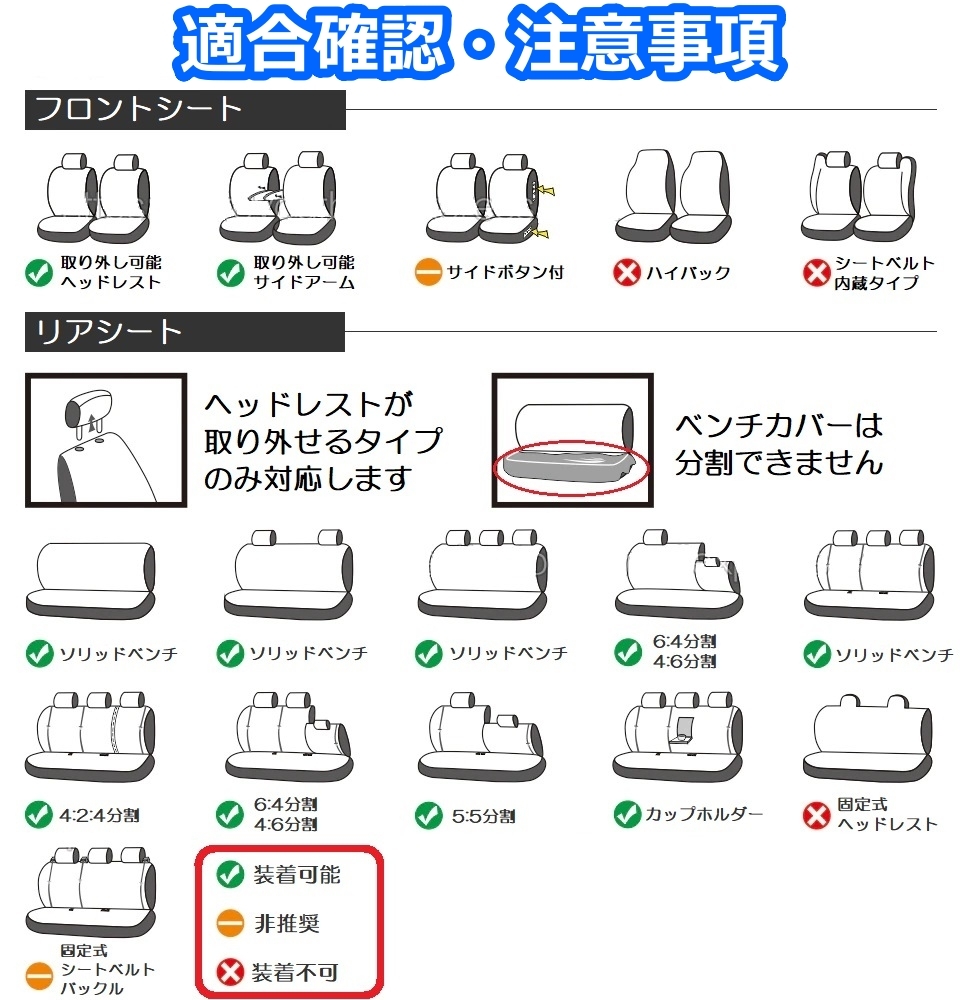 適合確認・注意事項

フロントシート

取り外し可能
ヘッドレスト

取り外し可能
サイドアーム

サイドボタン付

ハイバック

シートベルト
内蔵タイプ

リアシート

ヘッドレストが
取り外せるタイプ
のみ対応します

ベンチカバーは
分割できません

ソリッドベンチ

ソリッドベンチ

ソリッドベンチ

6:4分割
4:6分割

ソリッドベンチ

4:2:4分割

6:4分割
4:6分割

5:5分割

カップホルダー

固定式
ヘッドレスト

固定式
シートベルト
バックル

装着可能

非推奨

装着不可