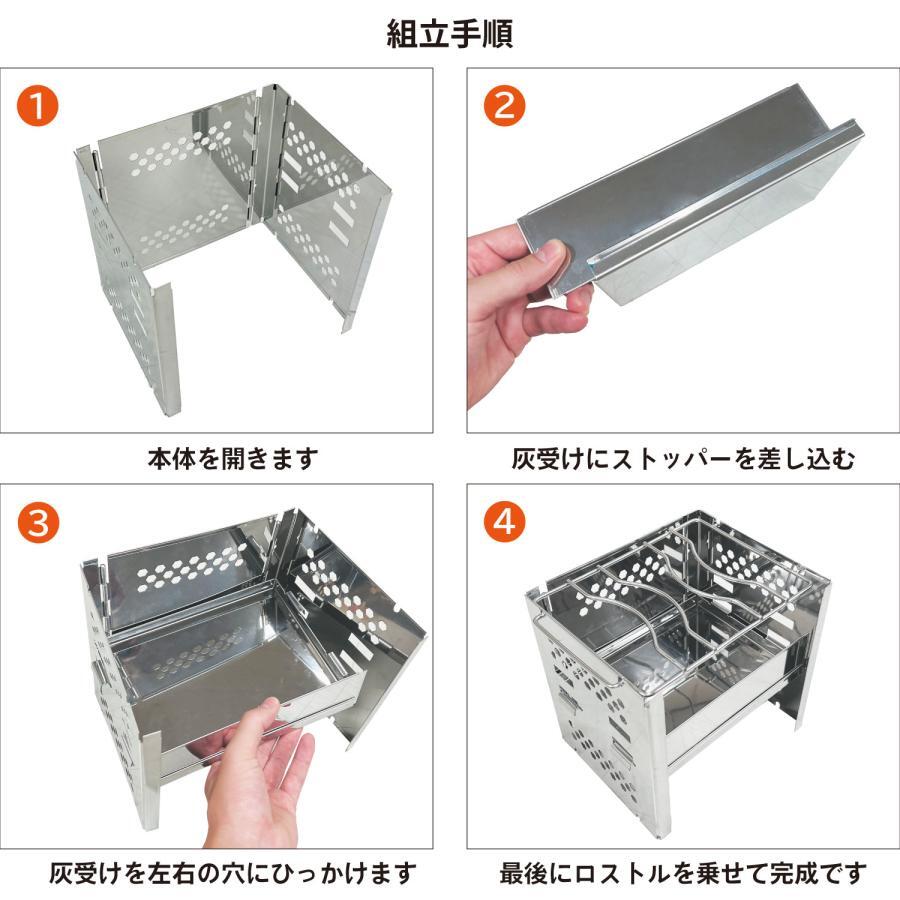 組立手順

1

本体を開きます

2

灰受けにストッパーを差し込む

3

灰受けを左右の穴にひっかけます

4

最後にロストルを乗せて完成です