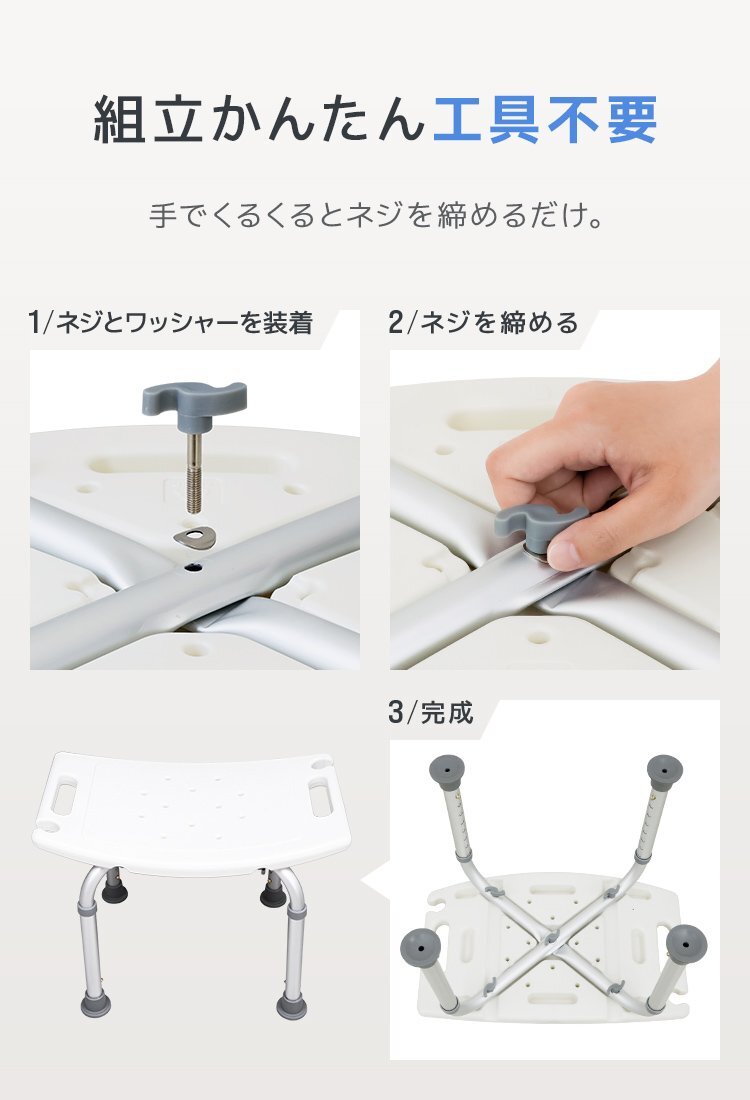 組立かんたん工具不要

手でくるくるとネジを締めるだけ。

1/ネジとワッシャーを装着

2/ネジを締める

3/完成