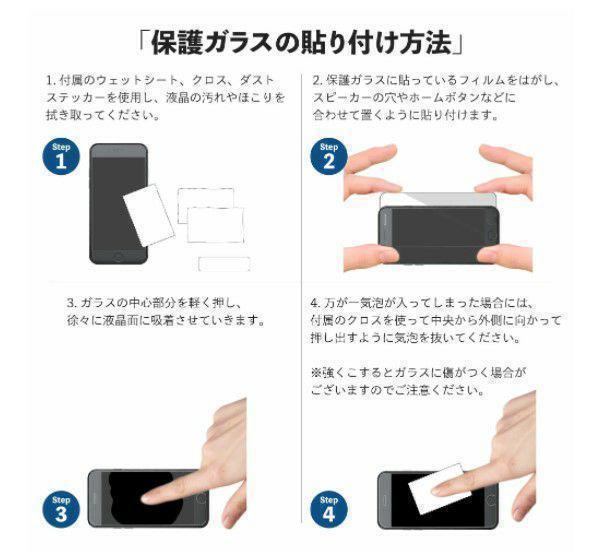 「保護ガラスの貼り付け方法」

1. 付属のウェットシート、クロス、ダストステッカーを使用し、液晶の汚れやほこりを拭き取ってください。

Step 1

2. 保護ガラスに貼っているフィルムをはがし、スピーカーの穴やホームボタンなどに合わせて置くように貼り付けます。

Step 2

3. ガラスの中心部分を軽く押し、徐々に液晶面に吸着させていきます。

Step 3

4. 万が一気泡が入ってしまった場合には、付属のクロスを使って中央から外側に向かって押し出すように気泡を抜いてください。

※強くこするとガラスに傷がつく場合がございますのでご注意ください。

Step 4