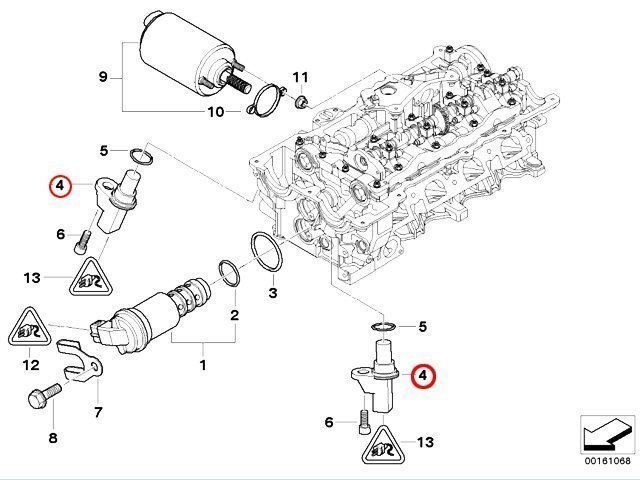 9
11
10
5
4
6
13
3
2
12
1
7
8
5
4
6
13
00161068