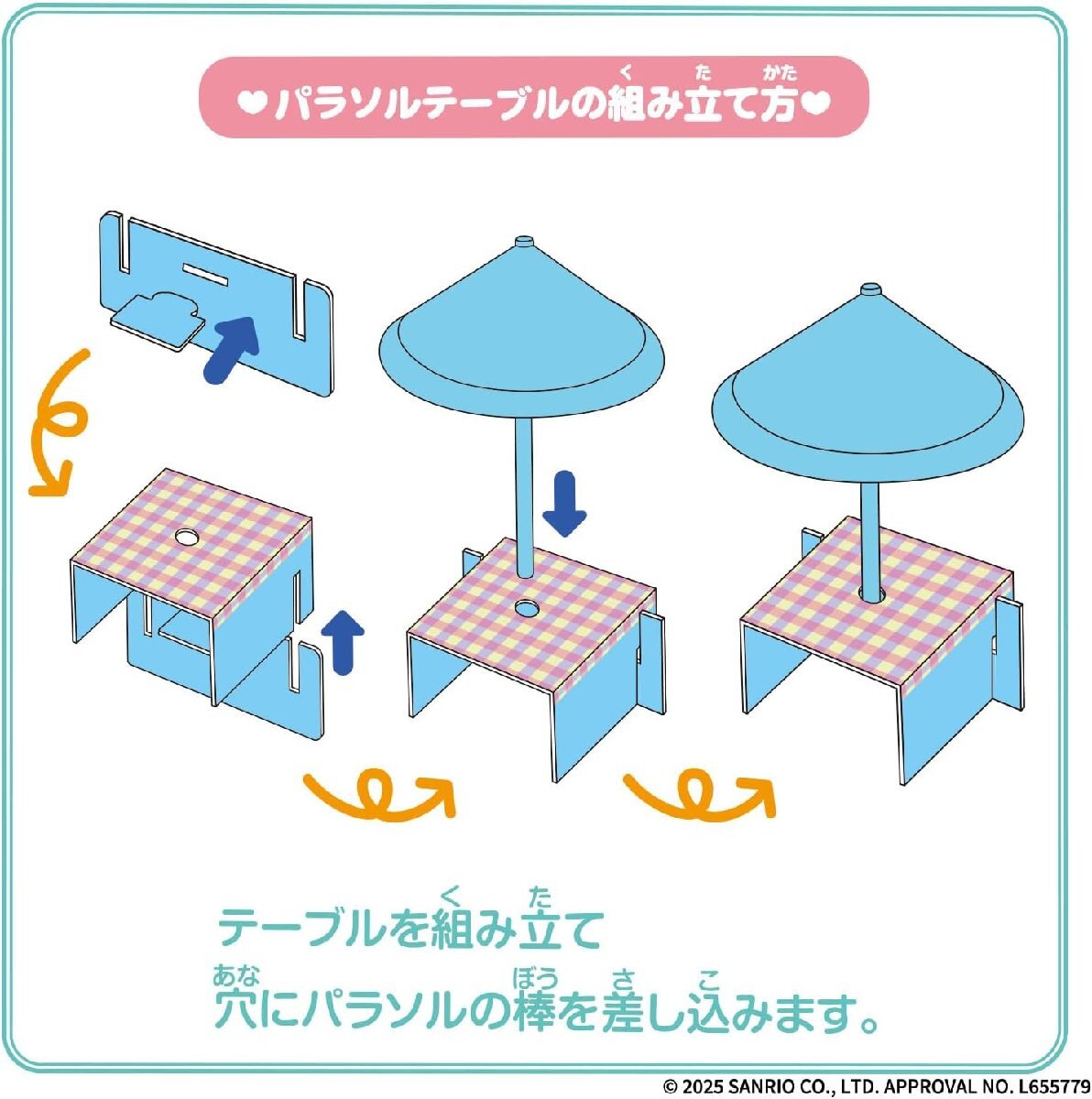 ♥パラソルテーブルの組み立て方♥

テーブルを組み立て
穴にパラソルの棒を差し込みます。

© 2025 SANRIO CO., LTD. APPROVAL NO. L655779