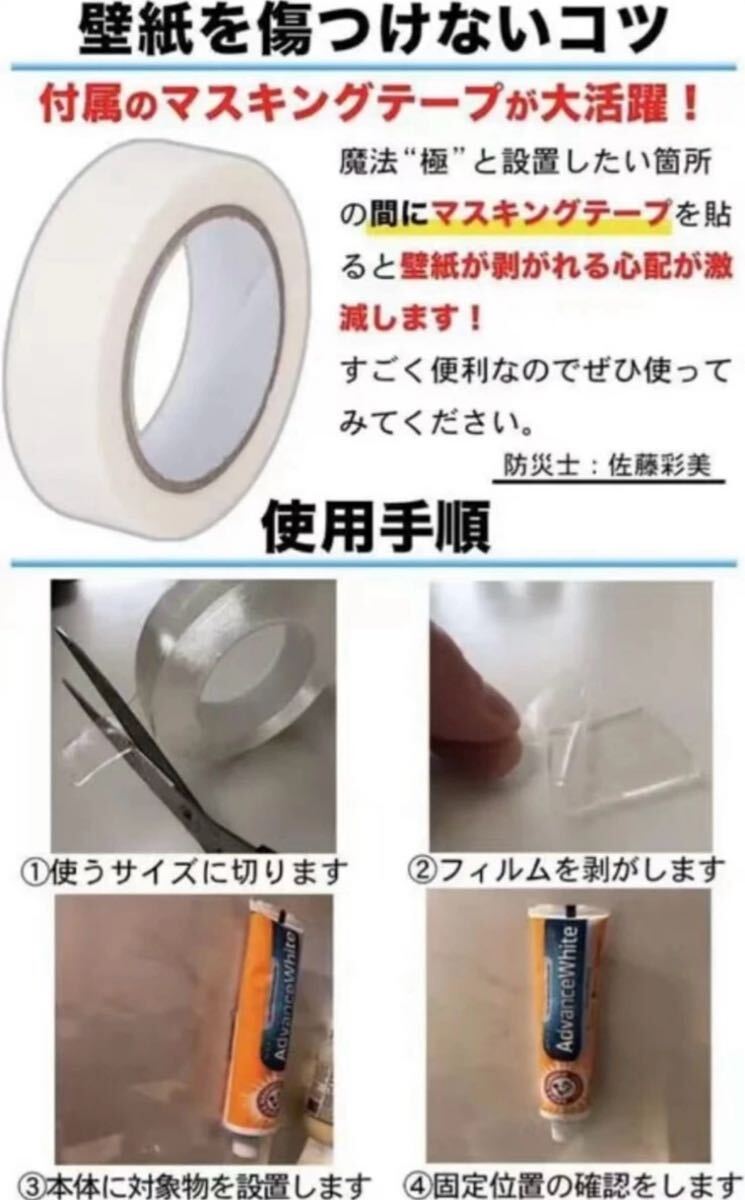 壁紙を傷つけないコツ

付属のマスキングテープが大活躍！

魔法“極”と設置したい箇所の間にマスキングテープを貼ると壁紙が剥がれる心配が激減します！

すごく便利なのでぜひ使ってみてください。

防災士：佐藤彩美

使用手順

①使うサイズに切ります

②フィルムを剥がします

AdvanceWhite

AdvanceWhite

③本体に対象物を設置します

④固定位置の確認をします