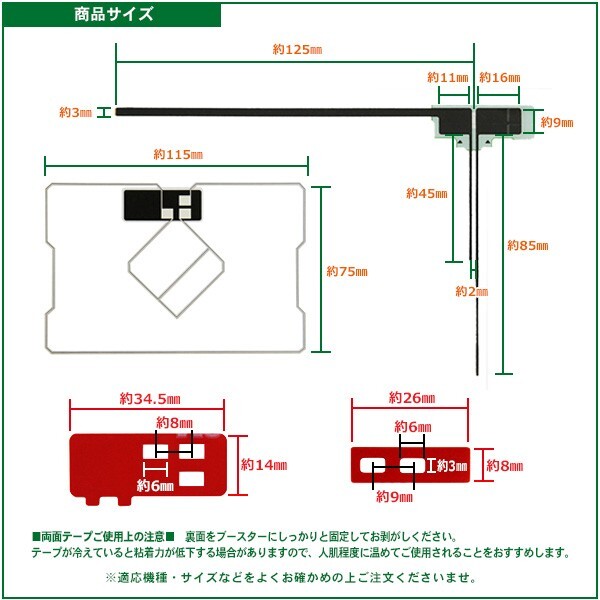 商品サイズ

約125㎜

約11㎜ 約16㎜

約3㎜

約9㎜

約115㎜

約45㎜

約85㎜

約75㎜

約2㎜

約34.5㎜

約8㎜

約14㎜

約6㎜

約26㎜

約6㎜

約3㎜

約8㎜

約9㎜

■両面テープご使用上の注意■ 裏面をブースターにしっかりと固定してお剥がしください。
テープが冷えていると粘着力が低下する場合がありますので、人肌程度に温めてご使用されることをおすすめします。

※適応機種・サイズなどをよくお確かめの上ご注文くださいませ。