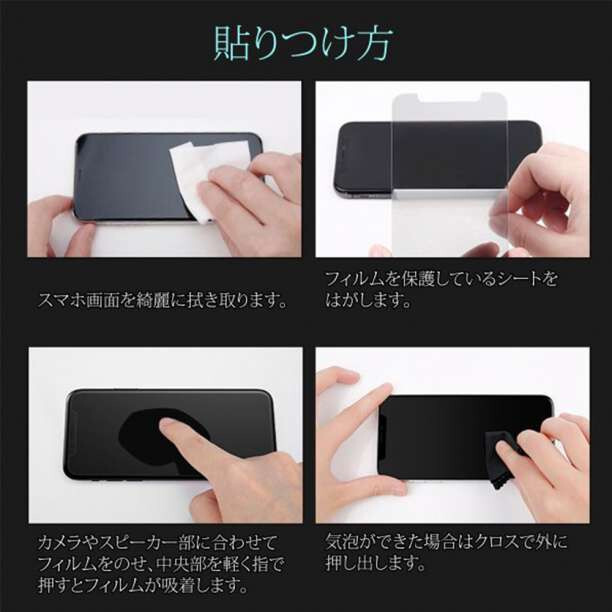 貼りつけ方

スマホ画面を綺麗に拭き取ります。

フィルムを保護しているシートをはがします。

カメラやスピーカー部に合わせてフィルムをのせ、中央部を軽く指で押すとフィルムが吸着します。

気泡ができた場合はクロスで外に押し出します。