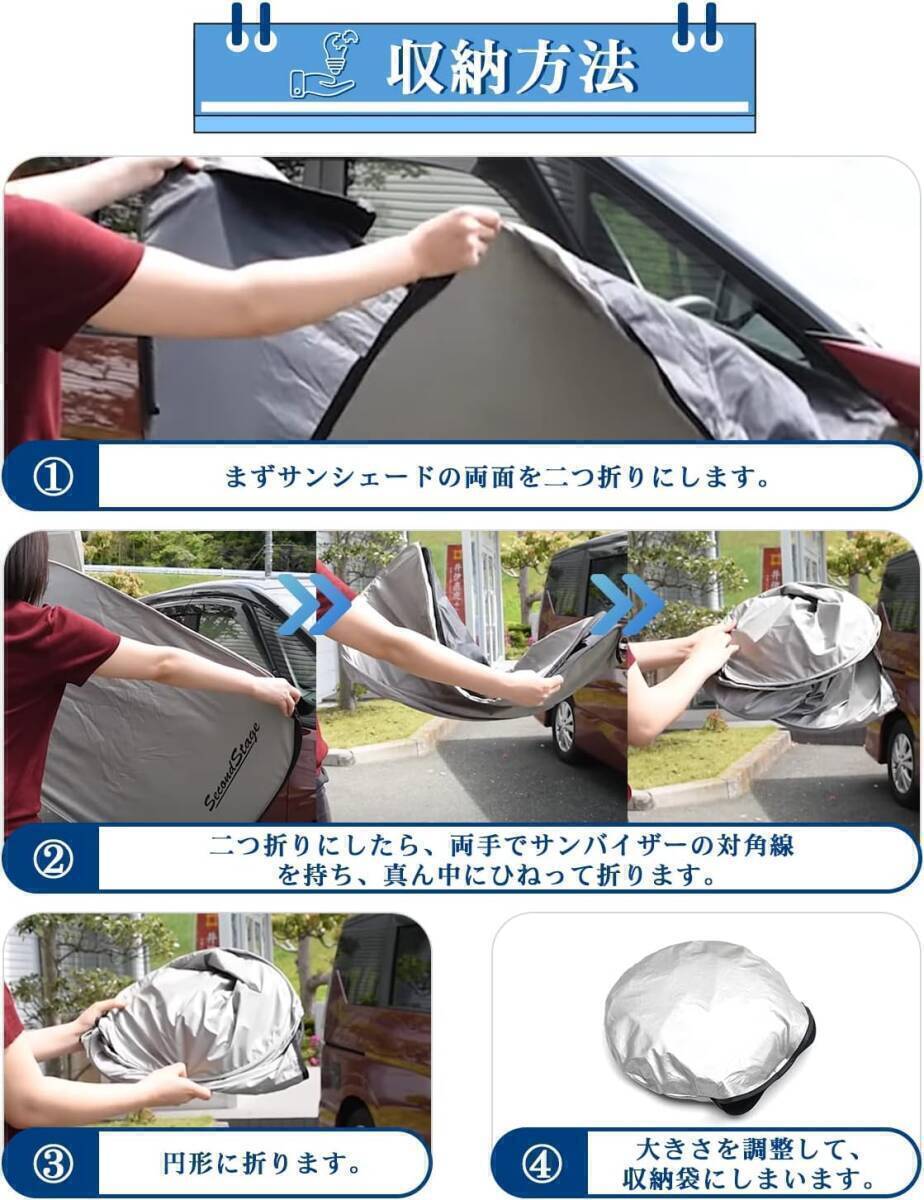 収納方法

①
まずサンシェードの両面を二つ折りにします。

SecondStage

②
二つ折りにしたら、両手でサンバイザーの対角線を持ち、真ん中にひねって折ります。

③
円形に折ります。

④
大きさを調整して、収納袋にしまいます。