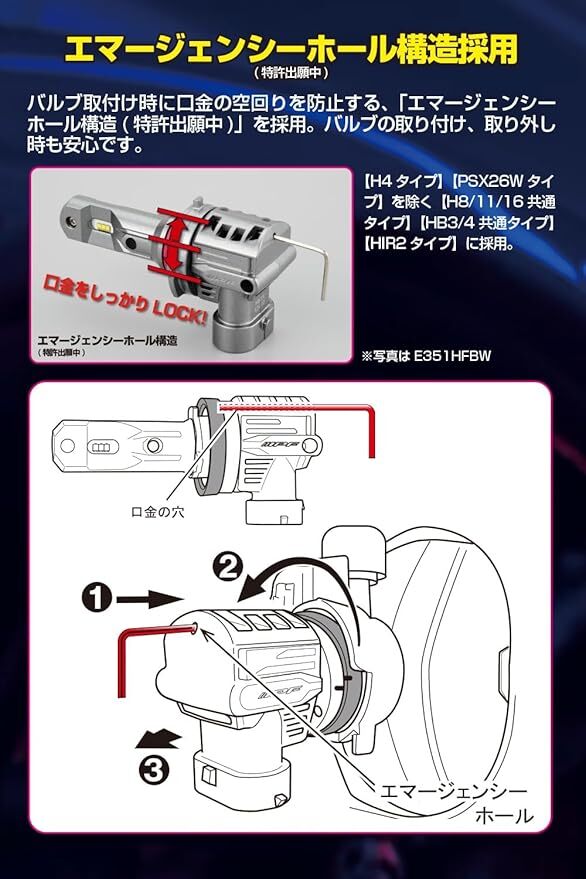 エマージェンシーホール構造採用
（特許出願中）

バルブ取付け時に口金の空回りを防止する、「エマージェンシーホール構造（特許出願中）」を採用。バルブの取り付け、取り外し時も安心です。

口金をしっかりLOCK!

エマージェンシーホール構造
（特許出願中）

【H4 タイプ】【PSX26W タイプ】を除く【H8/11/16 共通タイプ】【HB3/4 共通タイプ】【HIR2 タイプ】に採用。

※写真は E351HFBW

口金の穴

❶

❷

❸

エマージェンシーホール