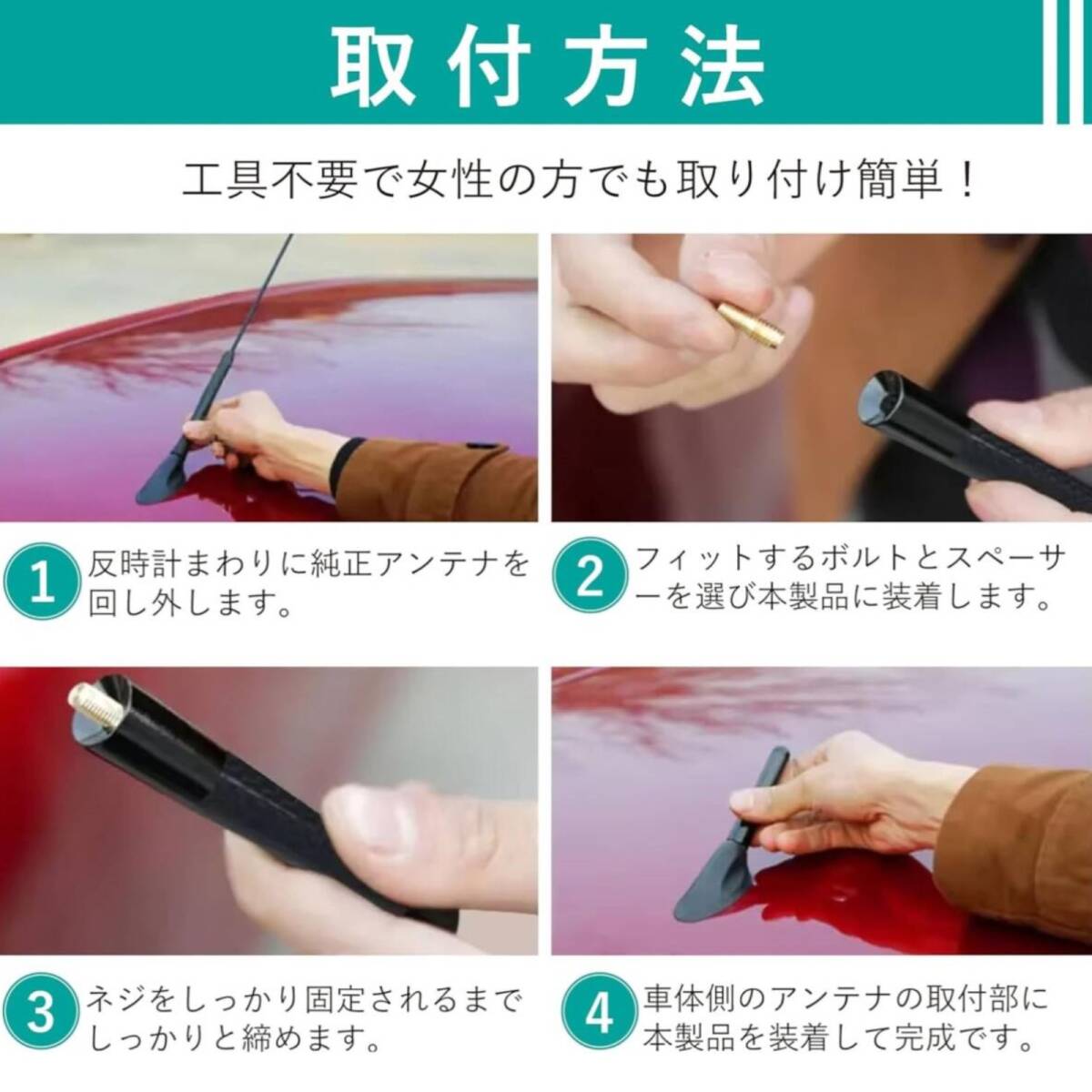 取付方法

工具不要で女性の方でも取り付け簡単！

1 反時計まわりに純正アンテナを回し外します。

2 フィットするボルトとスペーサーを選び本製品に装着します。

3 ネジをしっかり固定されるまでしっかりと締めます。

4 車体側のアンテナの取付部に本製品を装着して完成です。