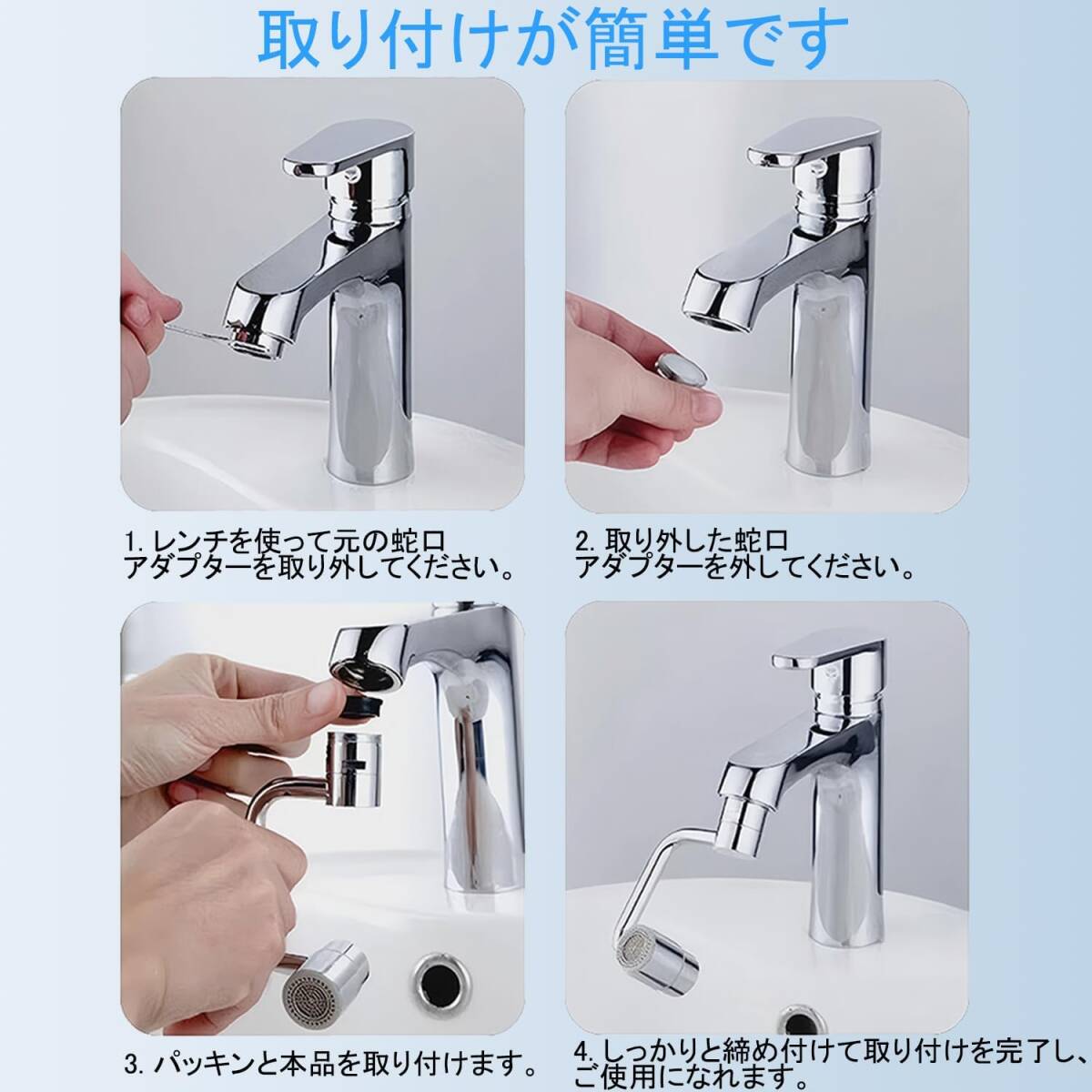 取り付けが簡単です

1. レンチを使って元の蛇口アダプターを取り外してください。

2. 取り外した蛇口アダプターを外してください。

3. パッキンと本品を取り付けます。

4. しっかりと締め付けて取り付けを完了し、ご使用になれます。