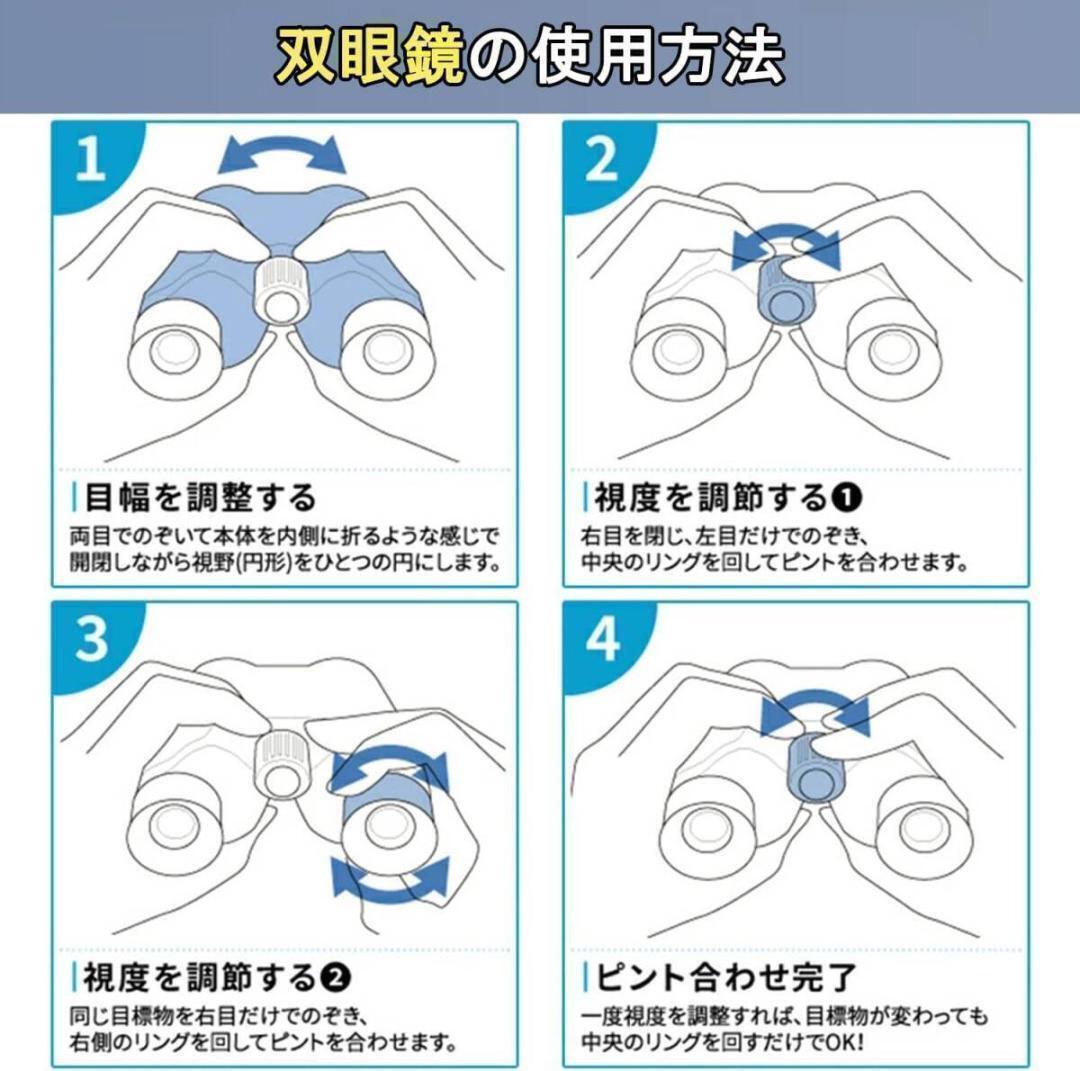 双眼鏡の使用方法

1

目幅を調整する

両目でのぞいて本体を内側に折るような感じで開閉しながら視野(円形)をひとつの円にします。

2

視度を調節する❶

右目を閉じ、左目だけでのぞき、中央のリングを回してピントを合わせます。

3

視度を調節する❷

同じ目標物を右目だけでのぞき、右側のリングを回してピントを合わせます。

4

ピント合わせ完了

一度視度を調整すれば、目標物が変わっても中央のリングを回すだけでOK!