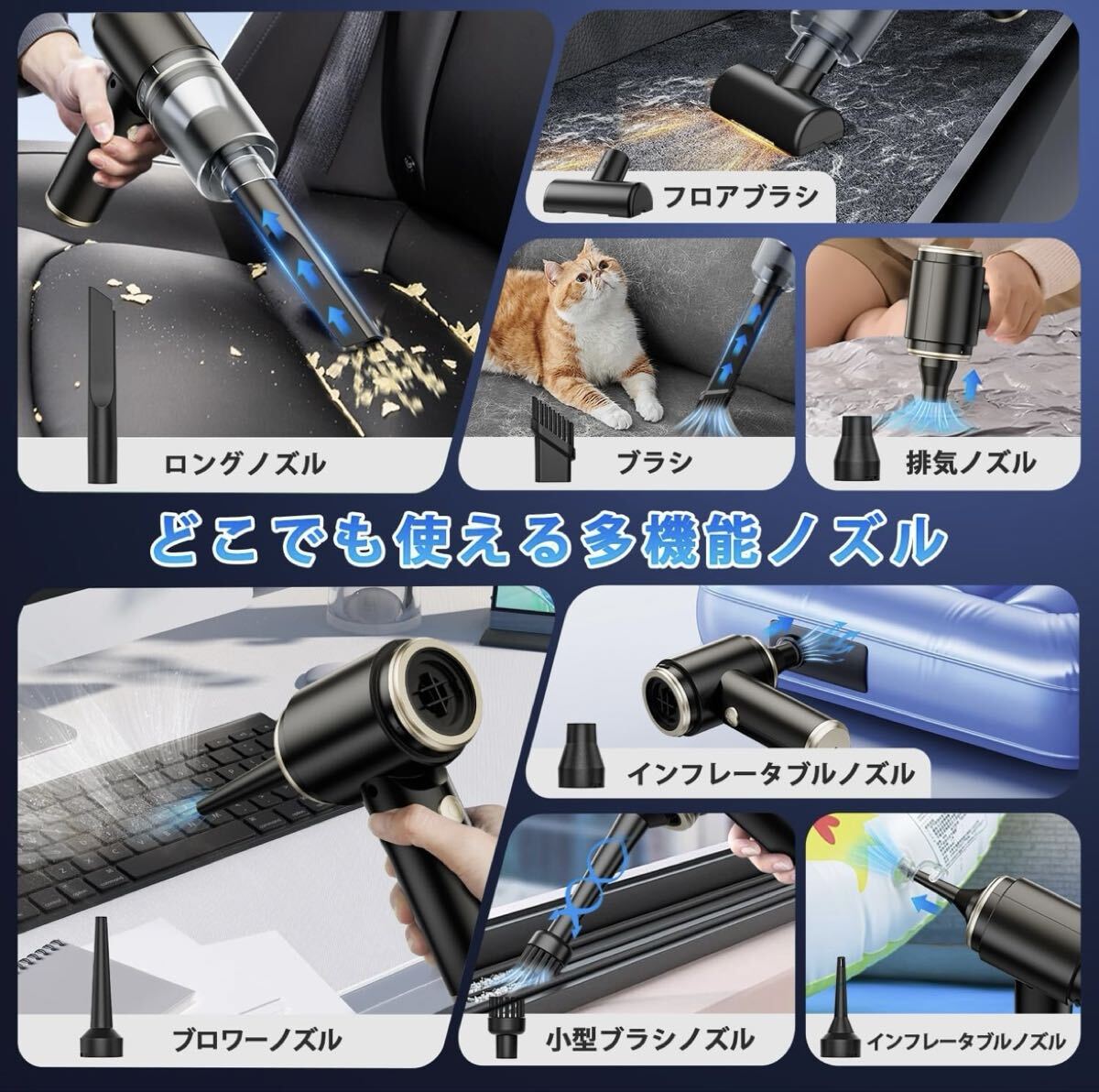 フロアブラシ

ロングノズル

ブラシ

排気ノズル

どこでも使える多機能ノズル

インフレータブルノズル

ブロワーノズル

小型ブラシノズル

インフレータブルノズル