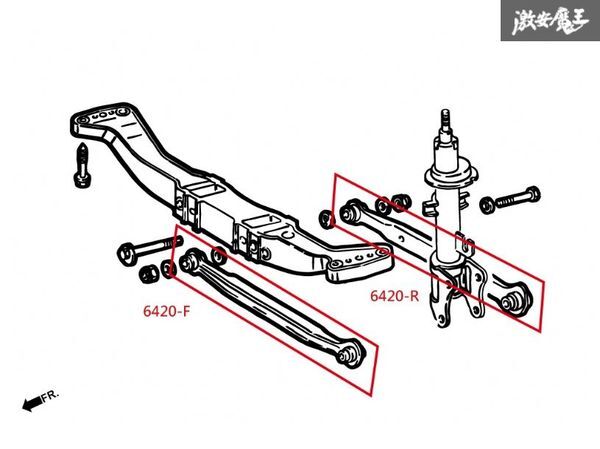 激安魔王

6420-R

6420-F

FR.