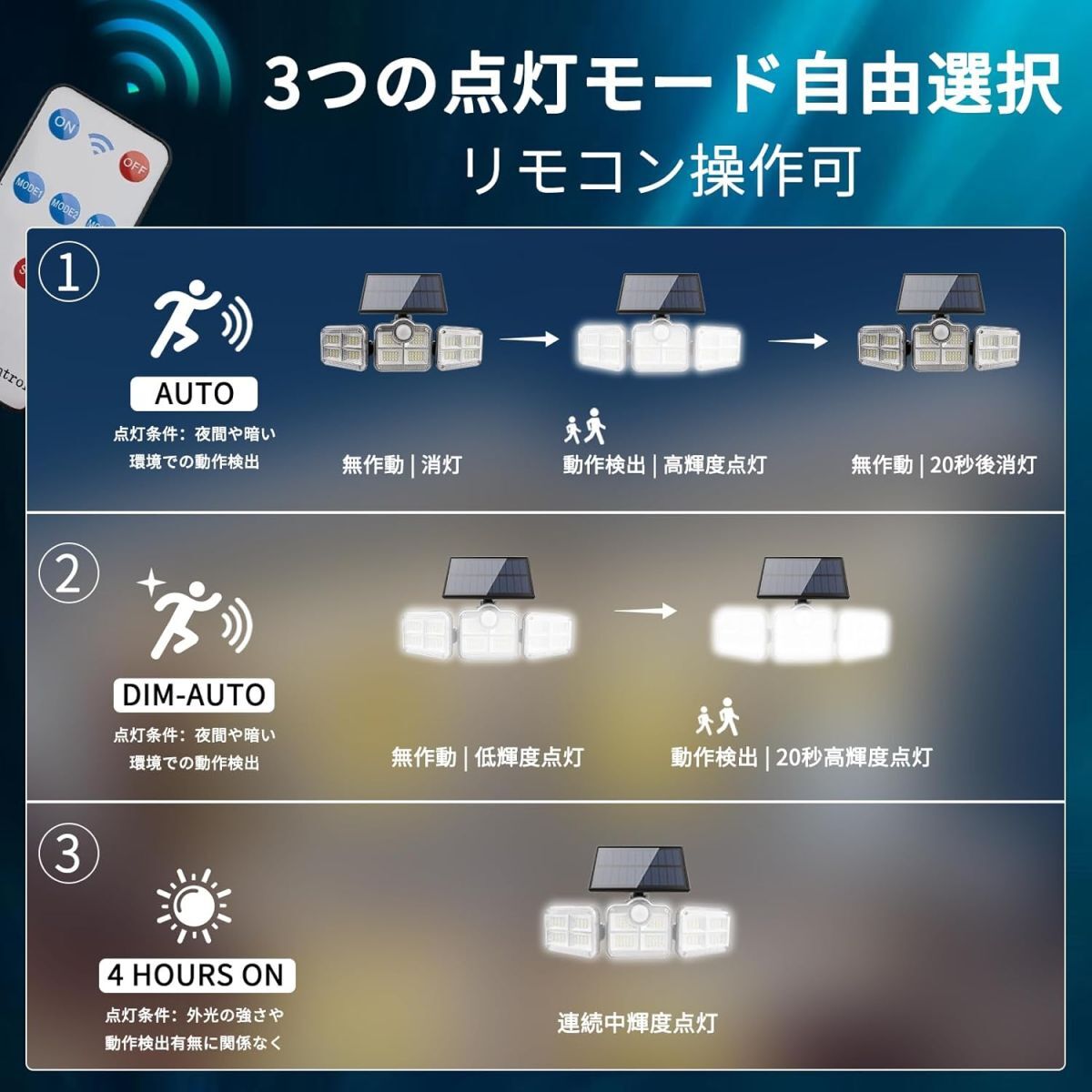 3つの点灯モード自由選択
リモコン操作可

ON
OFF
MODE1
MODE2

①
AUTO
点灯条件：夜間や暗い環境での動作検出
無作動 | 消灯
動作検出 | 高輝度点灯
無作動 | 20秒後消灯

②
DIM-AUTO
点灯条件：夜間や暗い環境での動作検出
無作動 | 低輝度点灯
動作検出 | 20秒高輝度点灯

③
4 HOURS ON
点灯条件：外光の強さや動作検出有無に関係なく
連続中輝度点灯