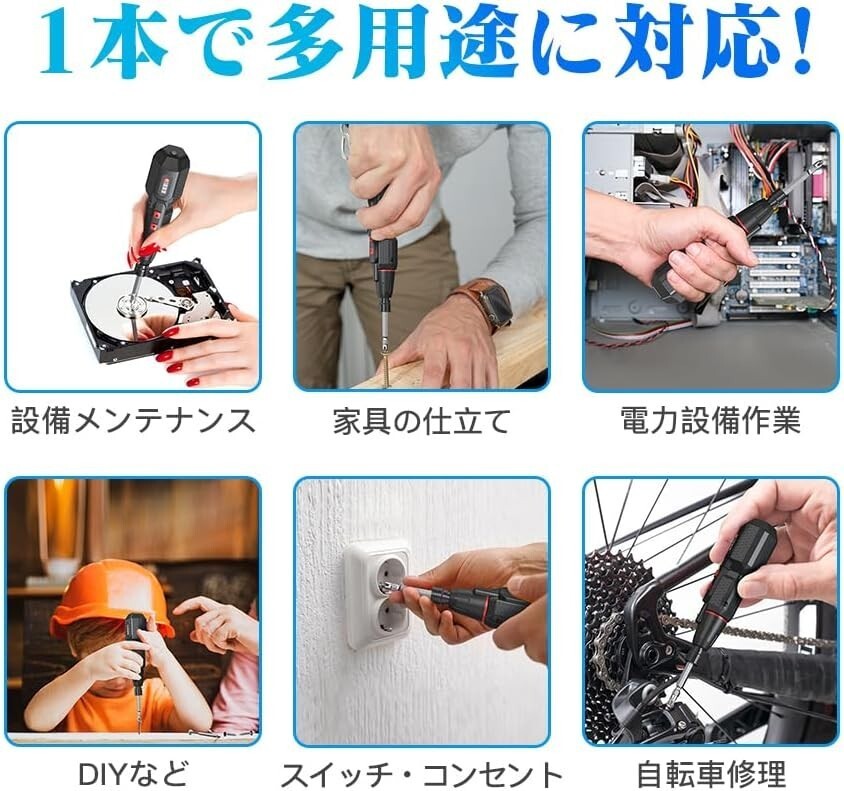 1本で多用途に対応!

設備メンテナンス

家具の仕立て

電力設備作業

DIYなど

スイッチ・コンセント

自転車修理