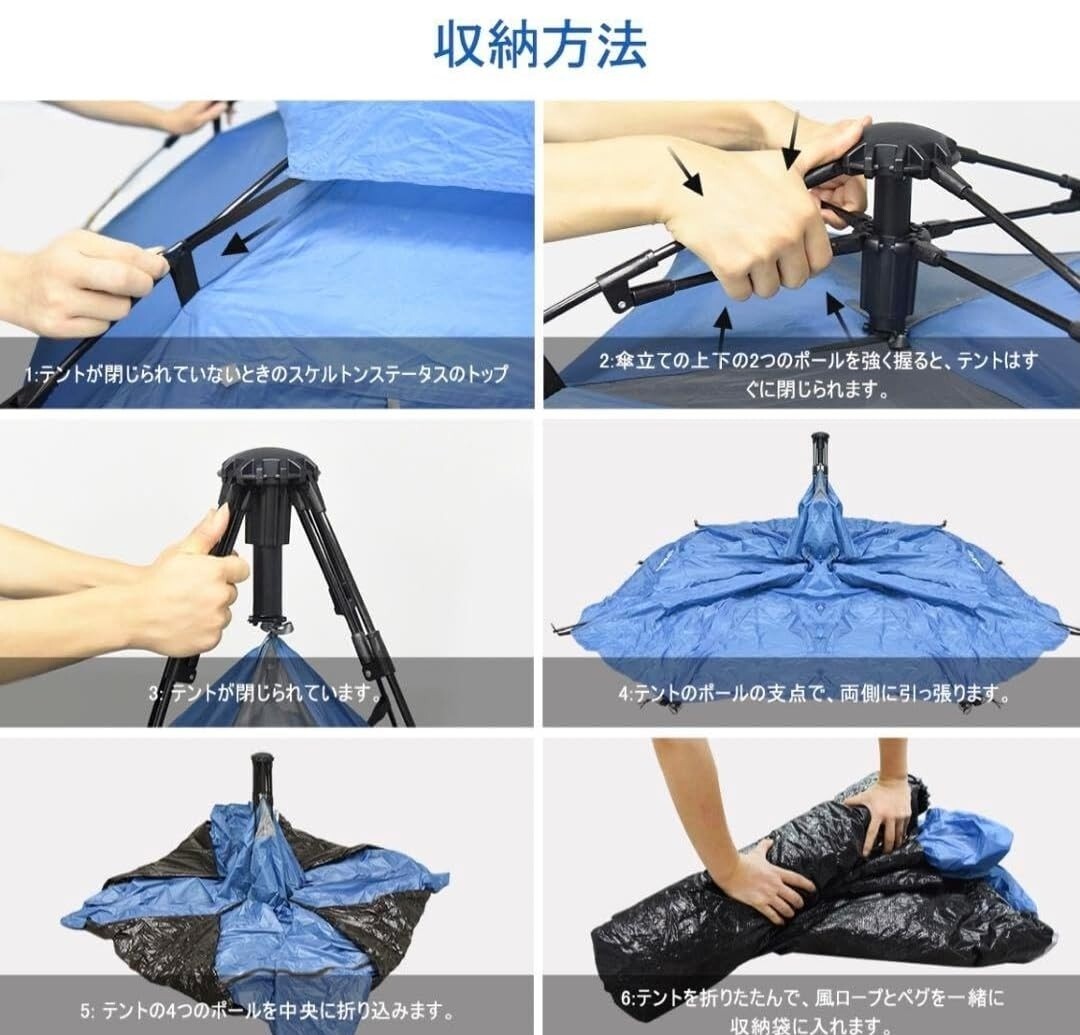 収納方法

1:テントが閉じられていないときのスケルトンステータスのトップ

2:傘立ての上下の2つのポールを強く握ると、テントはすぐに閉じられます。

3: テントが閉じられています。

4:テントのポールの支点で、両側に引っ張ります。

5: テントの4つのポールを中央に折り込みます。

6:テントを折りたたんで、風ロープとペグを一緒に収納袋に入れます。