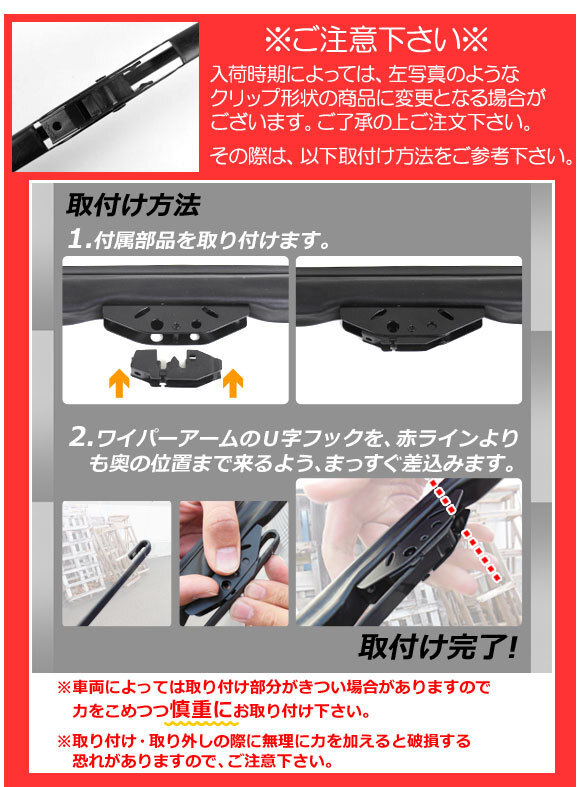 ※ご注意下さい※

入荷時期によっては、左写真のようなクリップ形状の商品に変更となる場合がございます。ご了承の上ご注文下さい。

その際は、以下取付け方法をご参考下さい。

取付け方法

1.付属部品を取り付けます。

2.ワイパーアームのU字フックを、赤ラインよりも奥の位置まで来るよう、まっすぐ差込みます。

取付け完了!

※車両によっては取り付け部分がきつい場合がありますので力をこめつつ慎重にお取り付け下さい。

※取り付け・取り外しの際に無理に力を加えると破損する恐れがありますので、ご注意下さい。