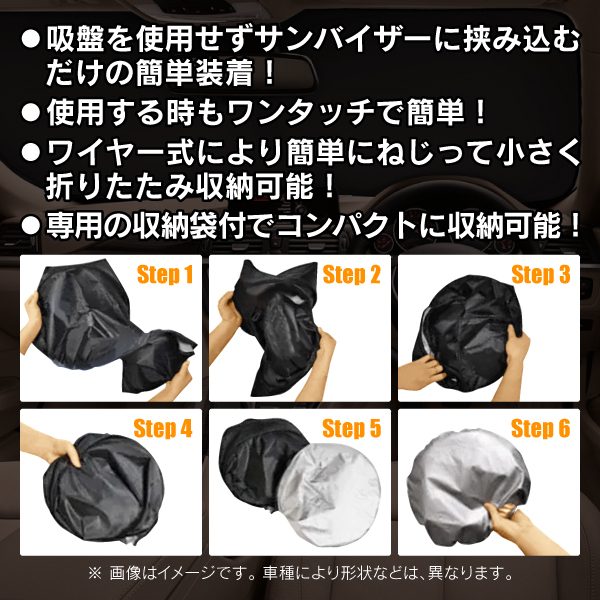 ●吸盤を使用せずサンバイザーに挟み込むだけの簡単装着！
●使用する時もワンタッチで簡単！
●ワイヤー式により簡単にねじって小さく折りたたみ収納可能！
●専用の収納袋付でコンパクトに収納可能！

Step 1

Step 2

Step 3

Step 4

Step 5

Step 6

※ 画像はイメージです。車種により形状などは、異なります。